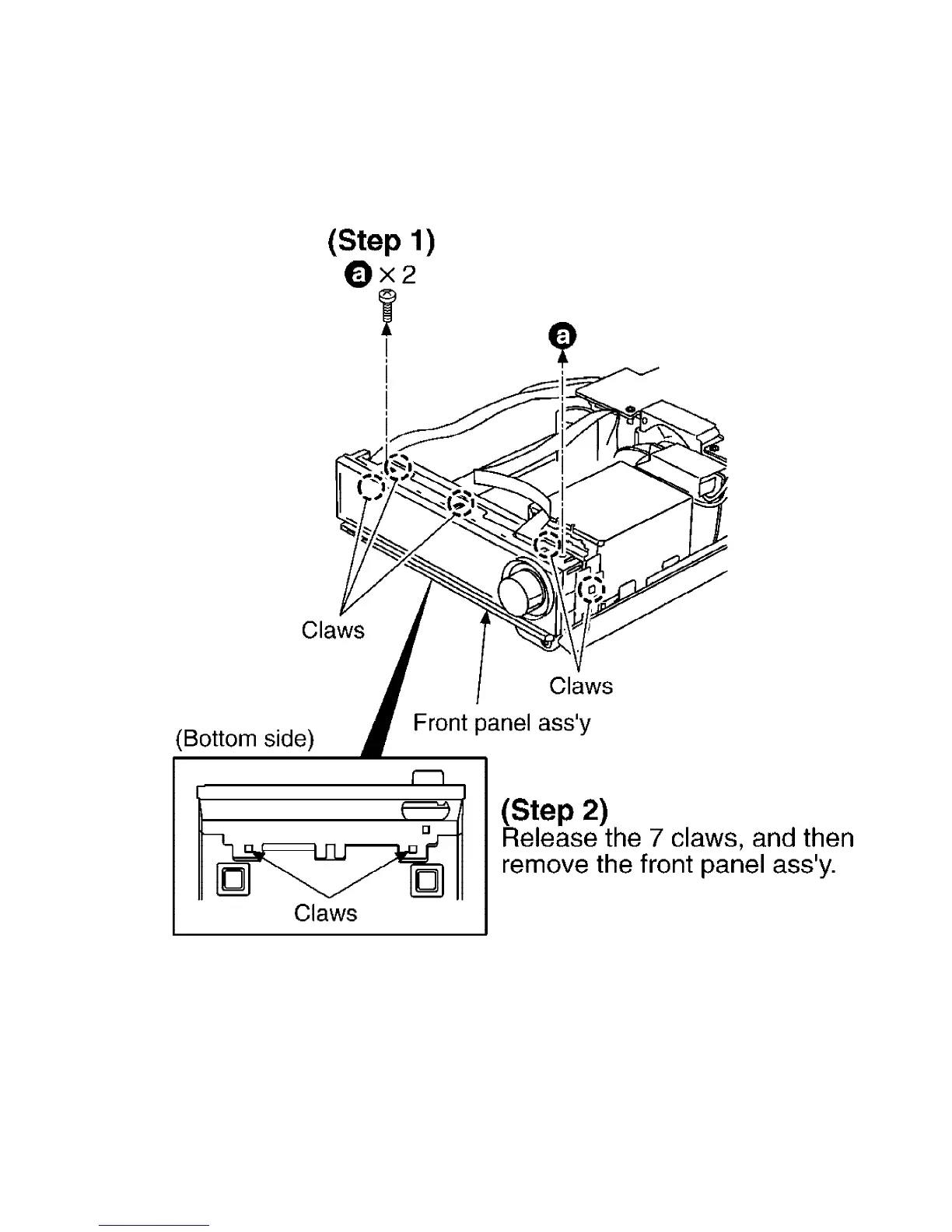 (Step 1)
a × 2

a

Claws

Claws

Front panel ass'y

(Bottom side)

Claws

(Step 2)
Release the 7 claws, and then remove the front panel ass'y.