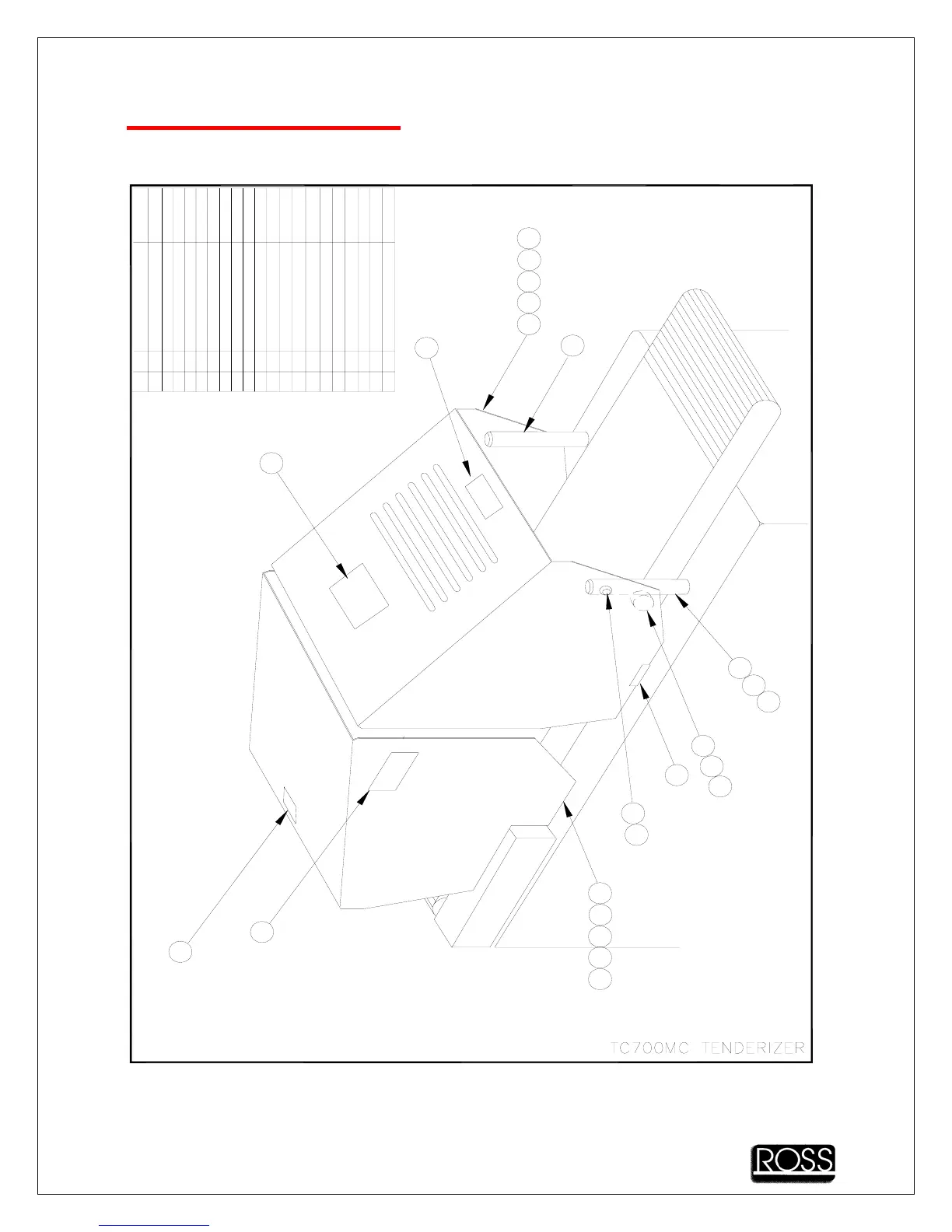 TC700MC TENDERIZER

ROSS