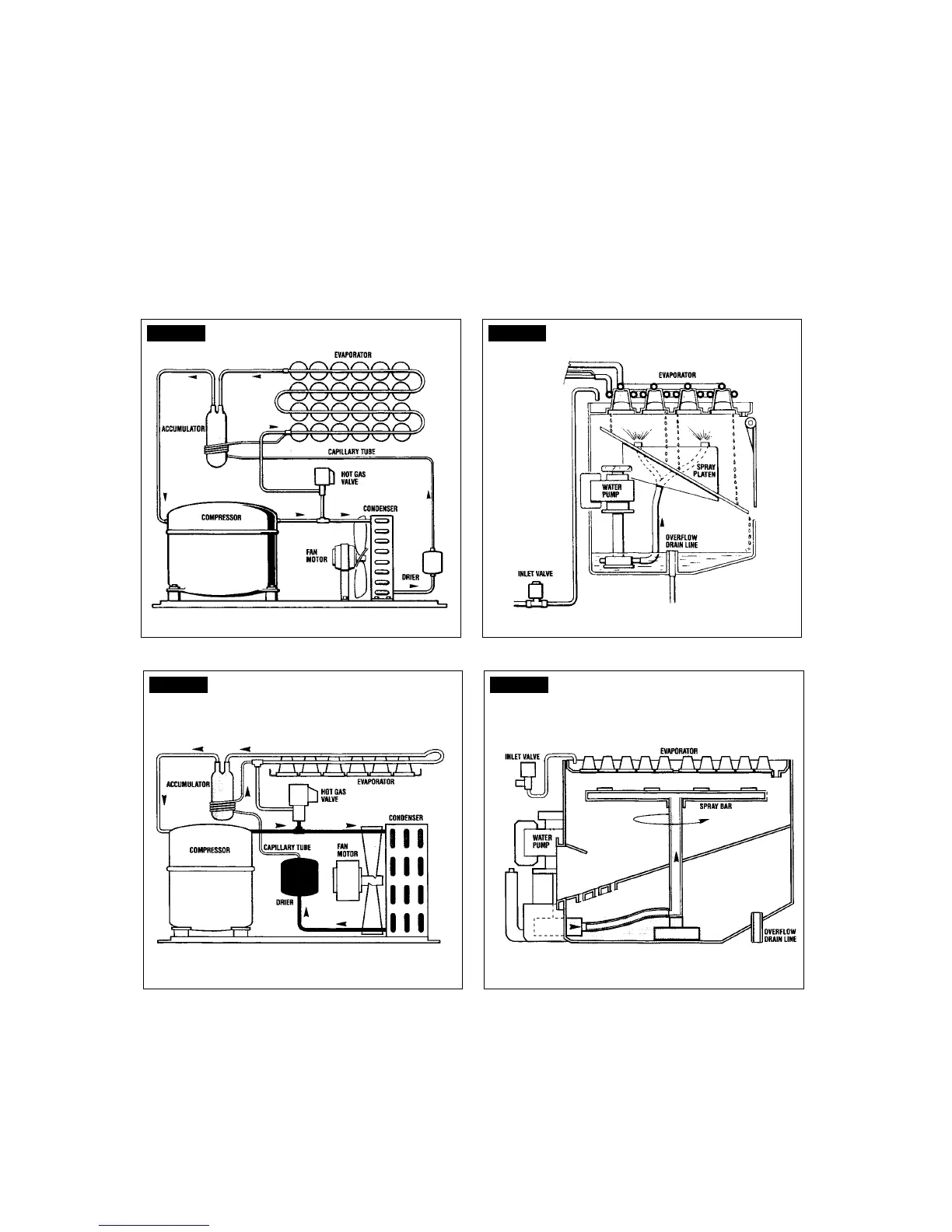 EVAPORATOR
ACCUMULATOR
CAPILLARY TUBE
HOT GAS VALVE
COMPRESSOR
CONDENSER
FAN MOTOR
DRIER

EVAPORATOR
SPRAY PLATEN
WATER PUMP
OVERFLOW DRAIN LINE
INLET VALVE

ACCUMULATOR
EVAPORATOR
HOT GAS VALVE
CONDENSER
COMPRESSOR
CAPILLARY TUBE
FAN MOTOR
DRIER

INLET VALVE
EVAPORATOR
SPRAY BAR
WATER PUMP
OVERFLOW DRAIN LINE