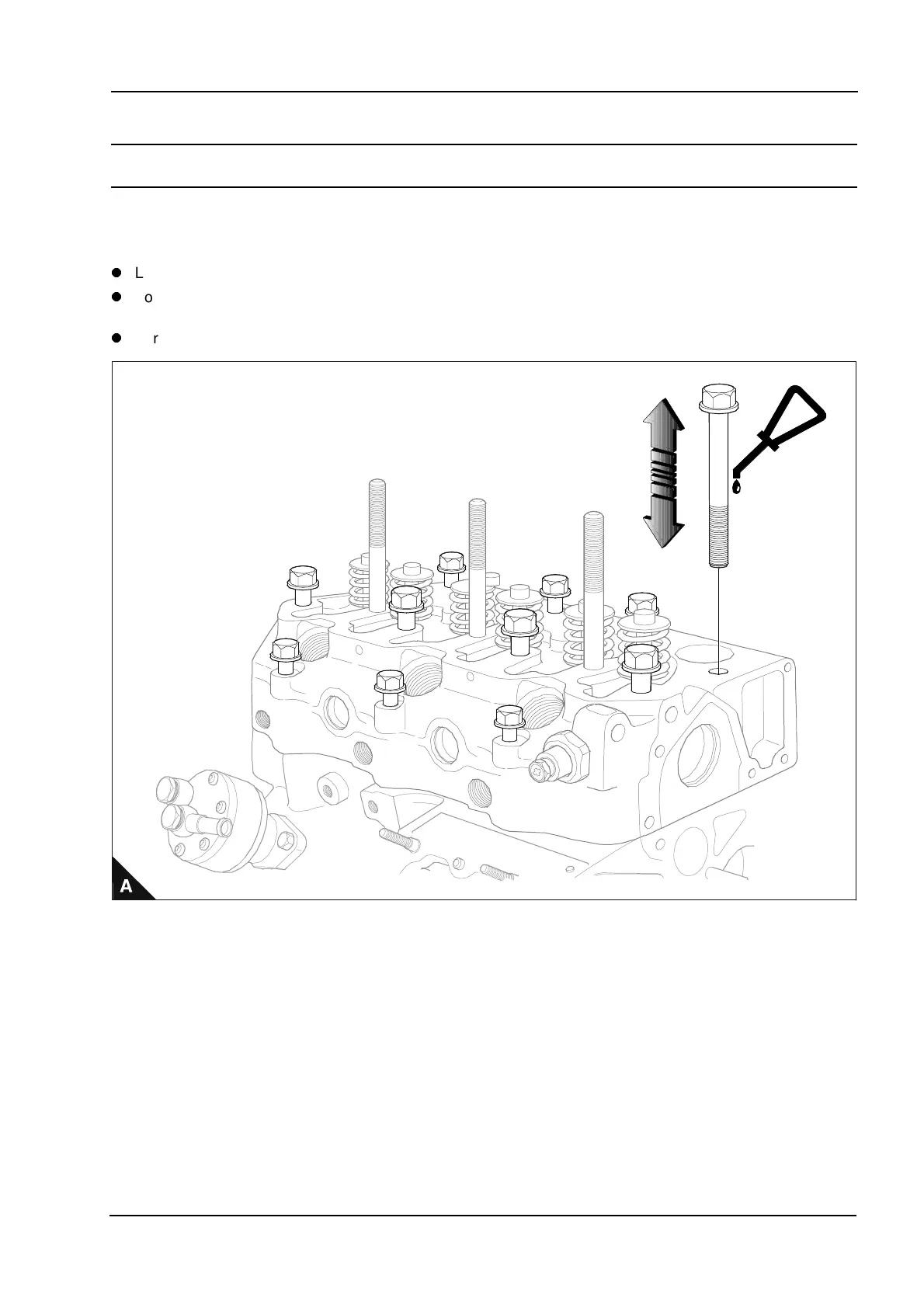 L

o

r

A