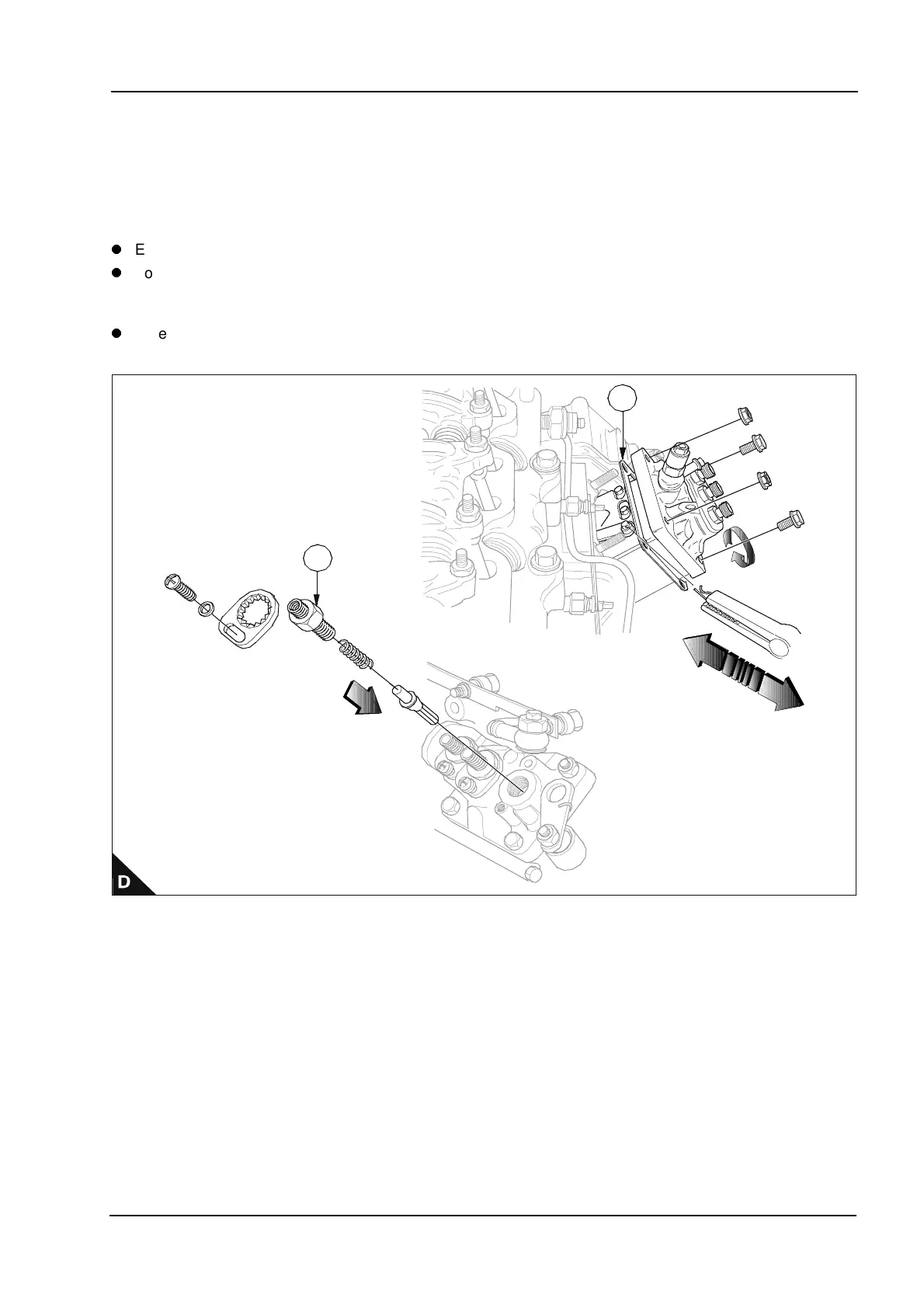 E

o

e

D