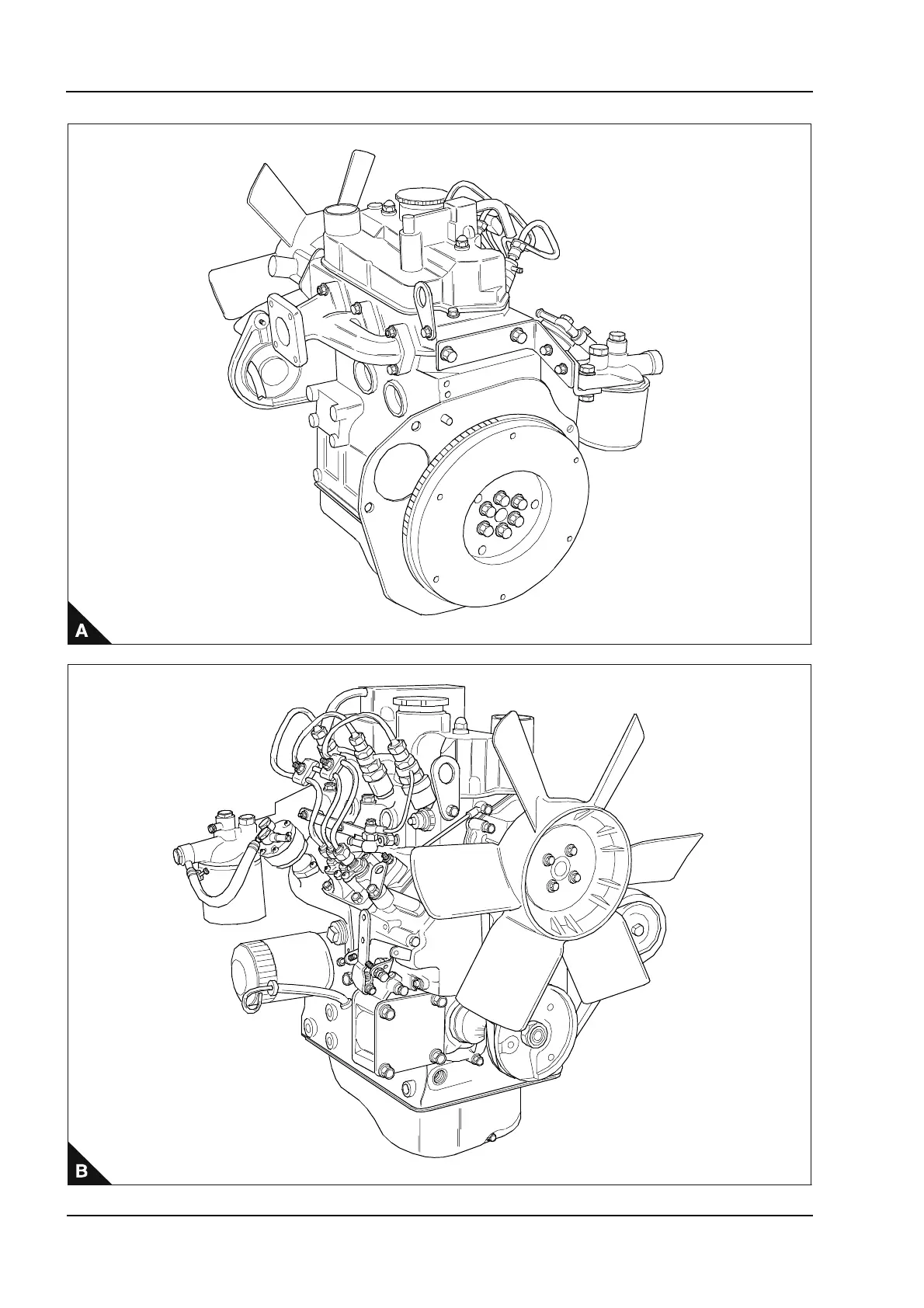 A

B