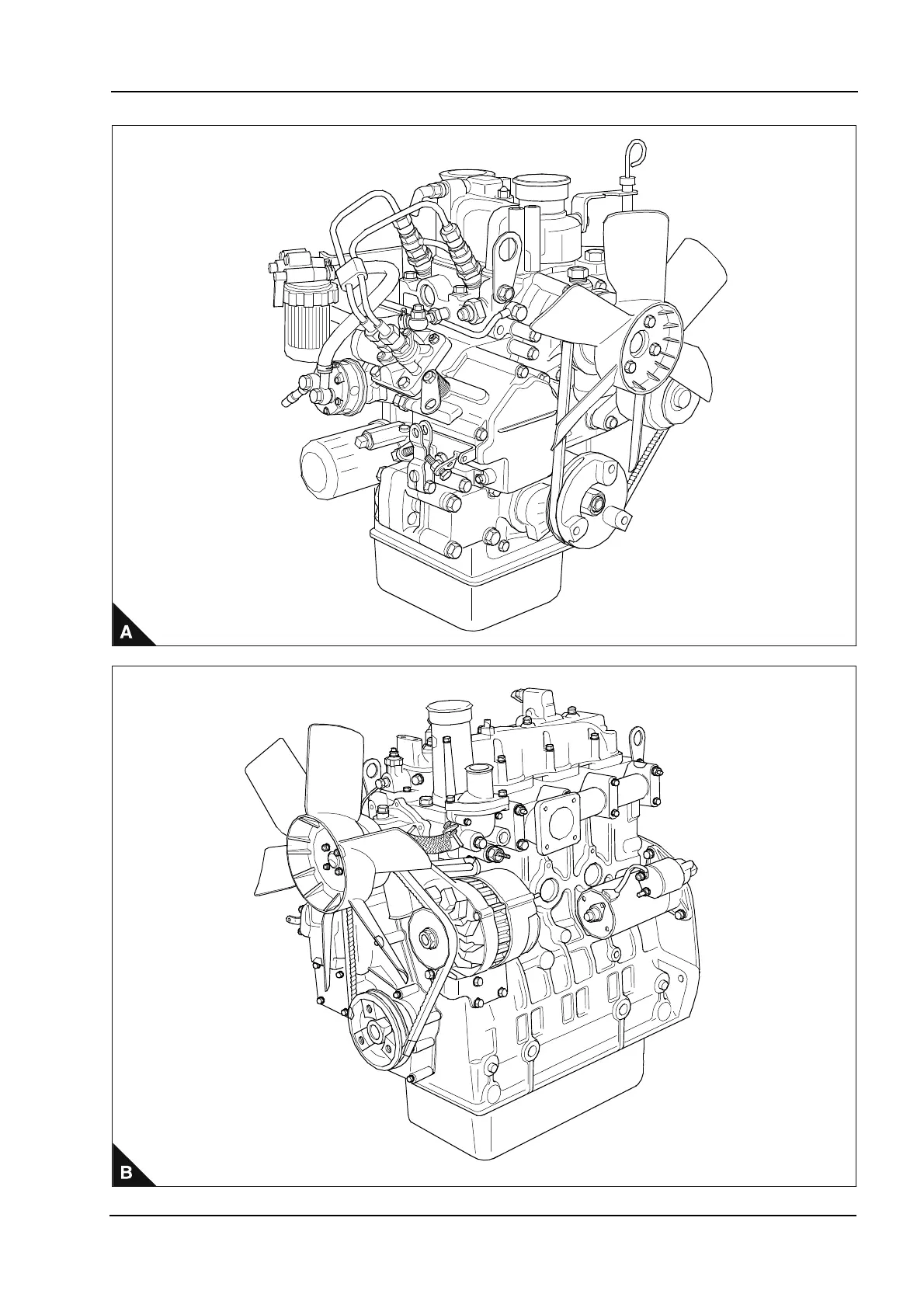 A

B