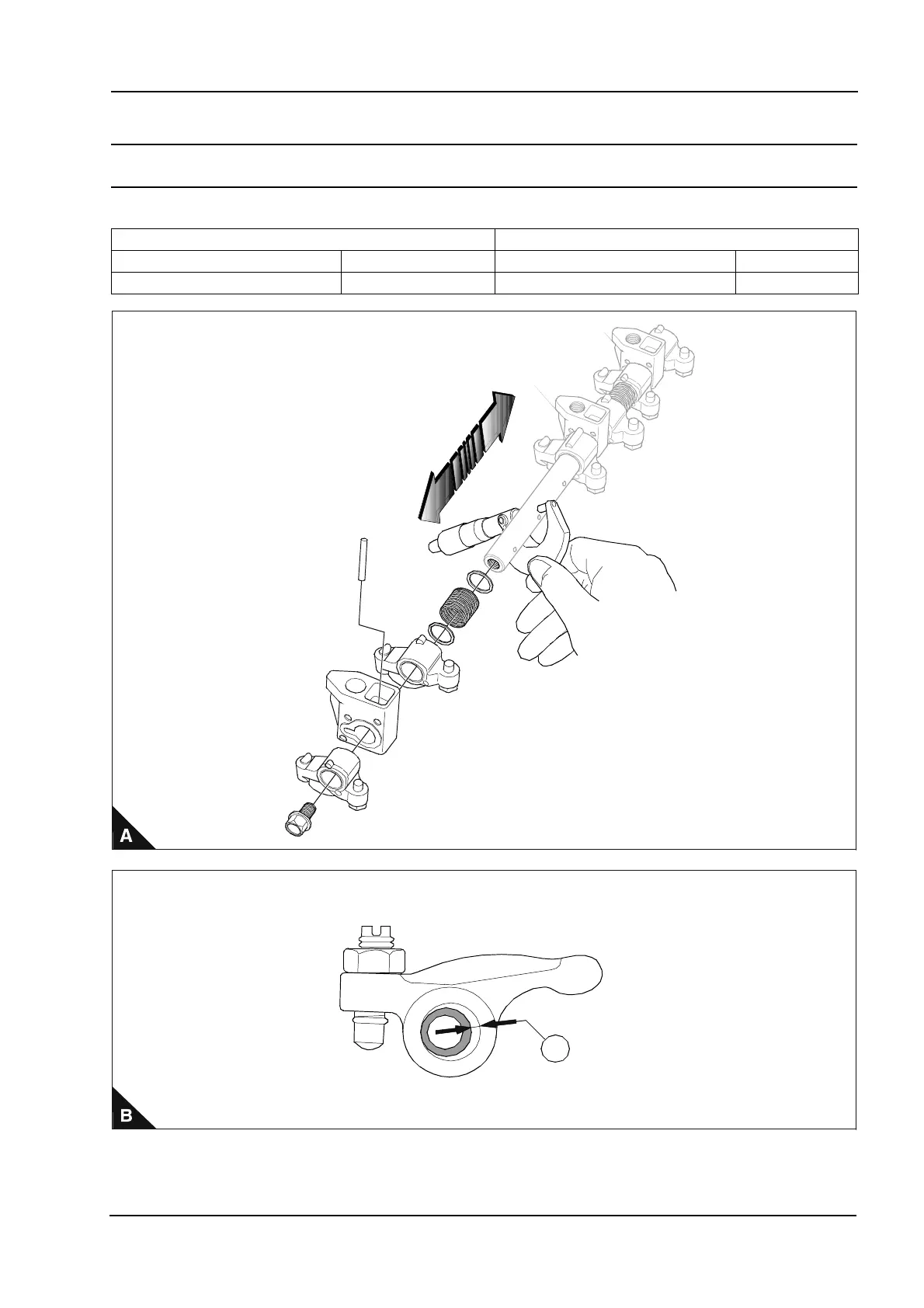 A

B