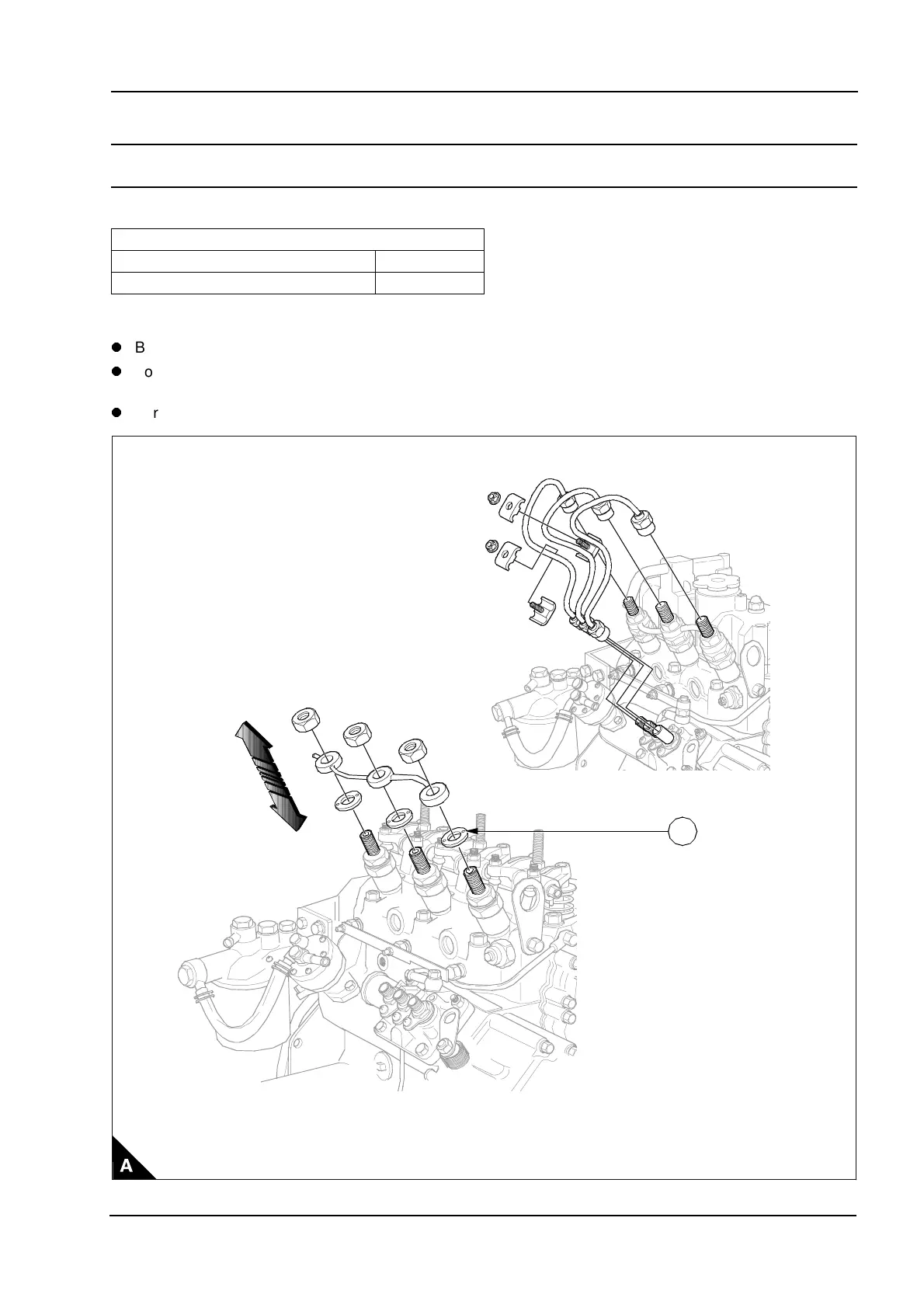 B

o

r

A