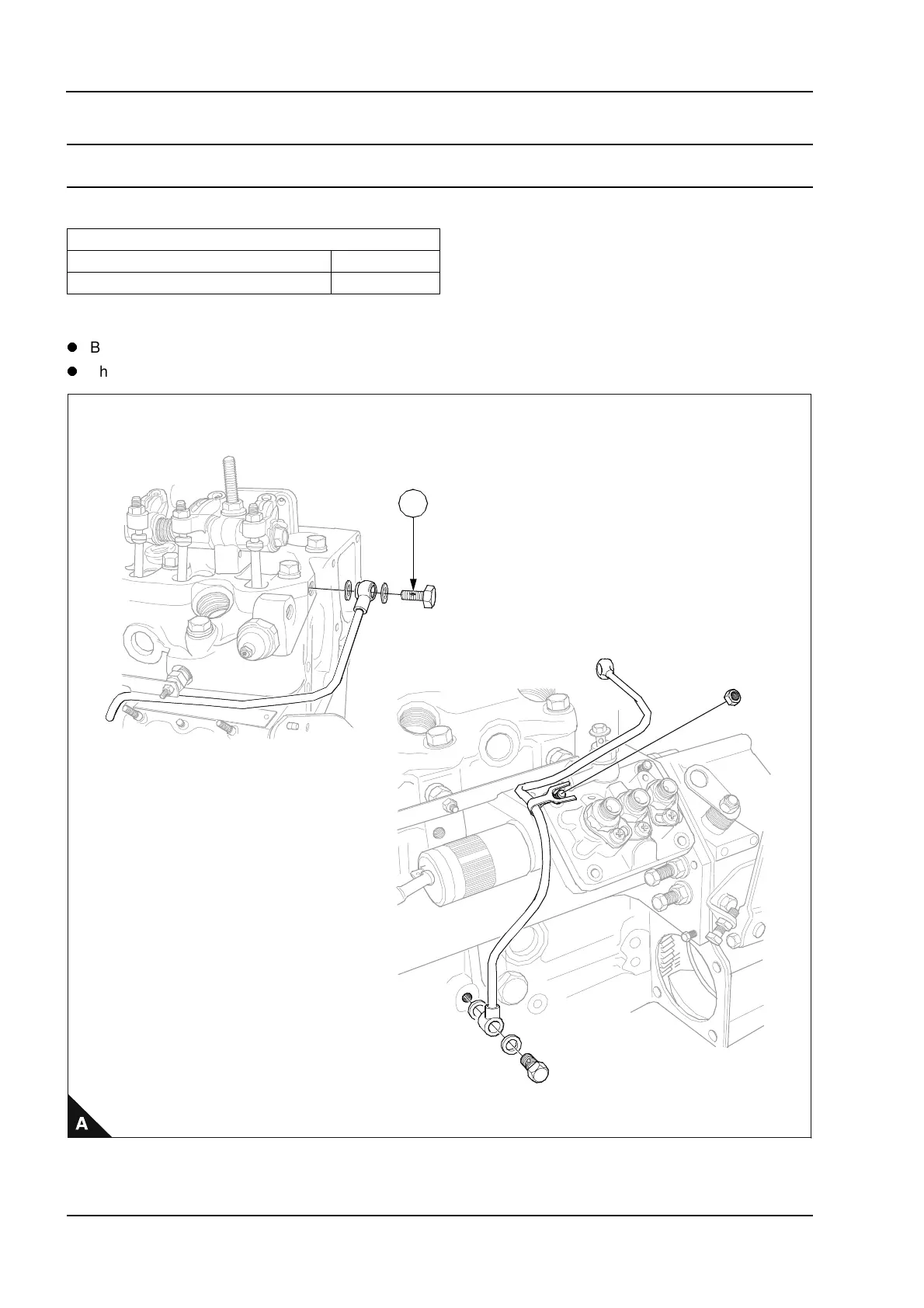 B

h

A