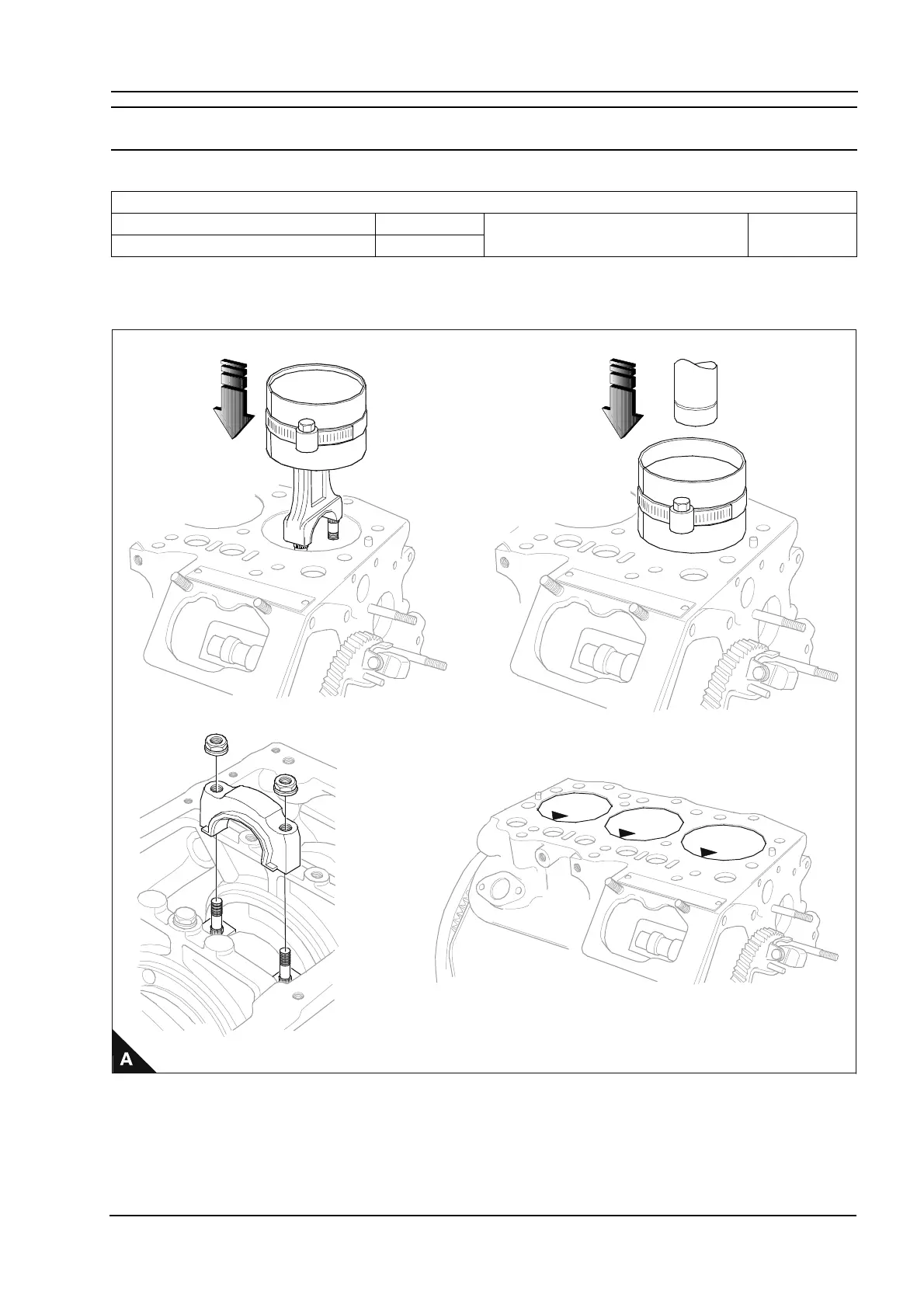 A