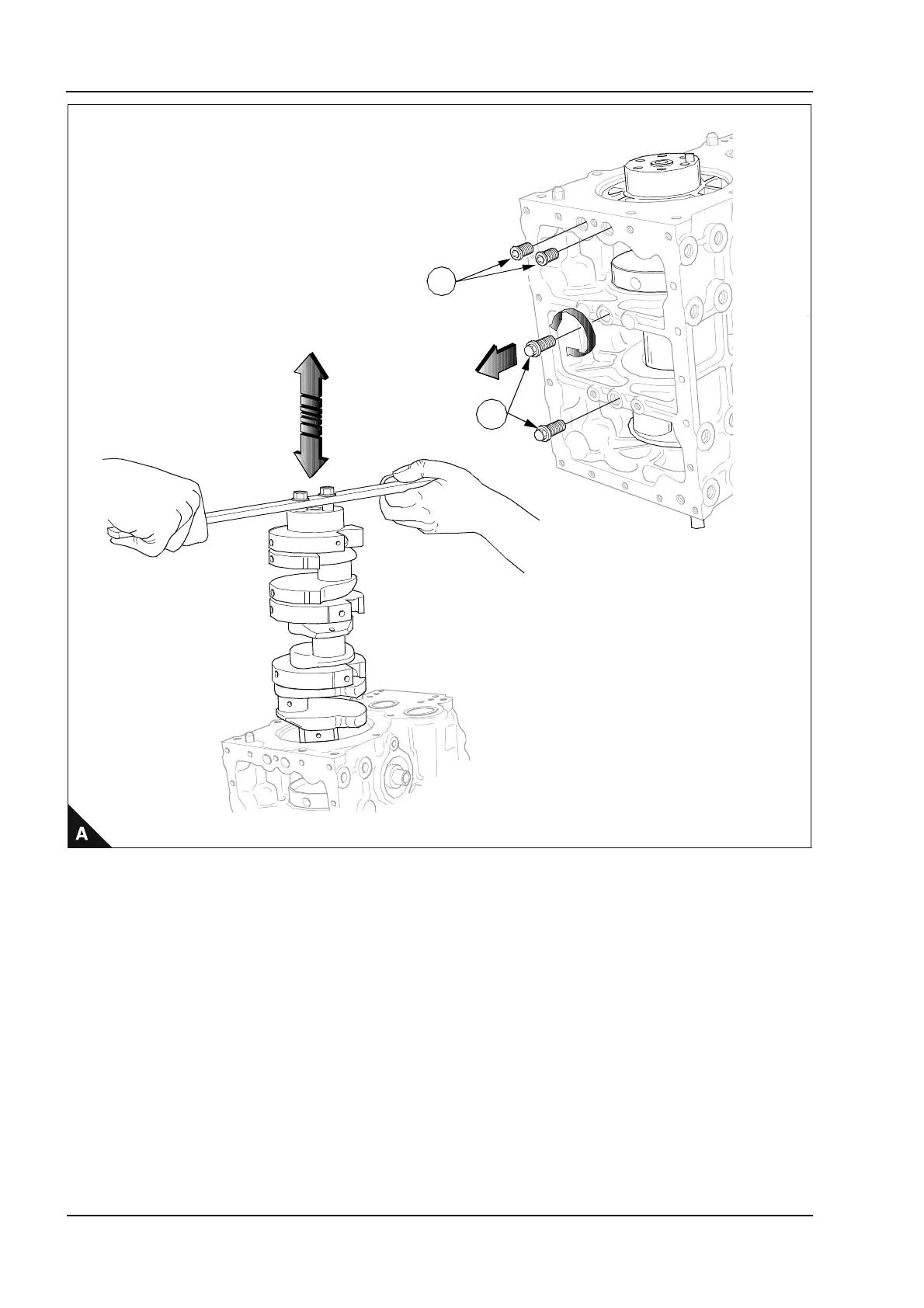 A