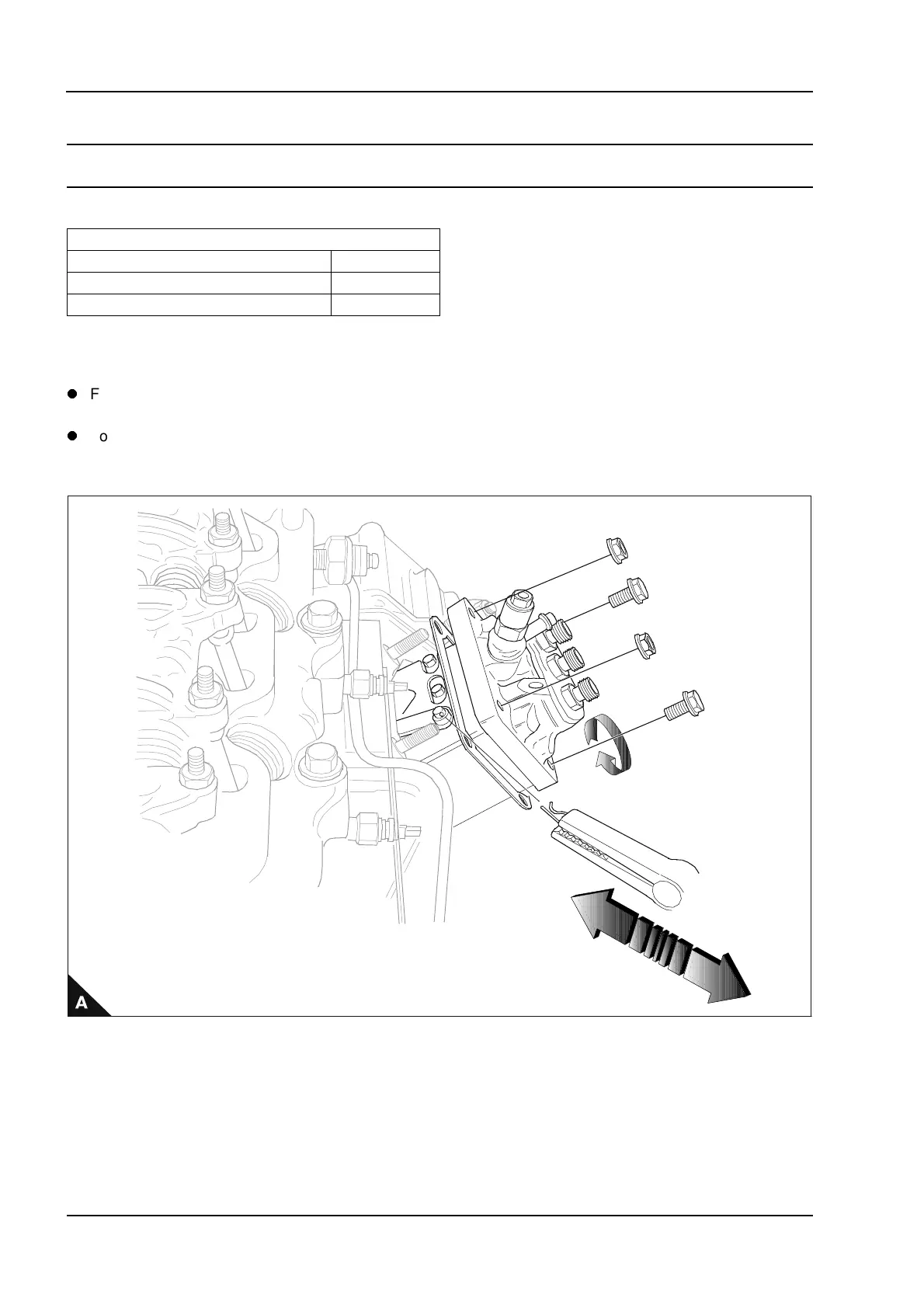 F

o

A