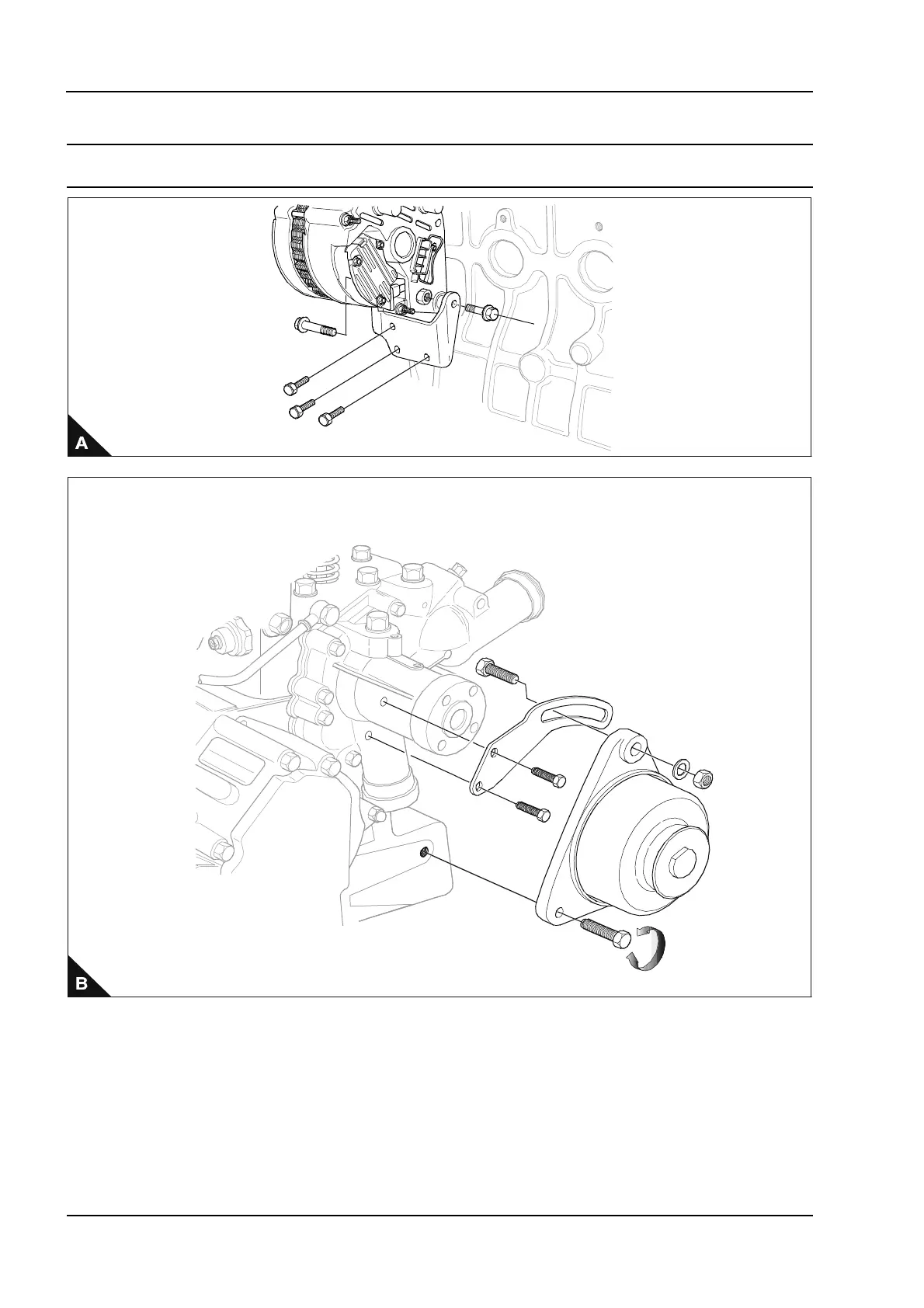 A

B