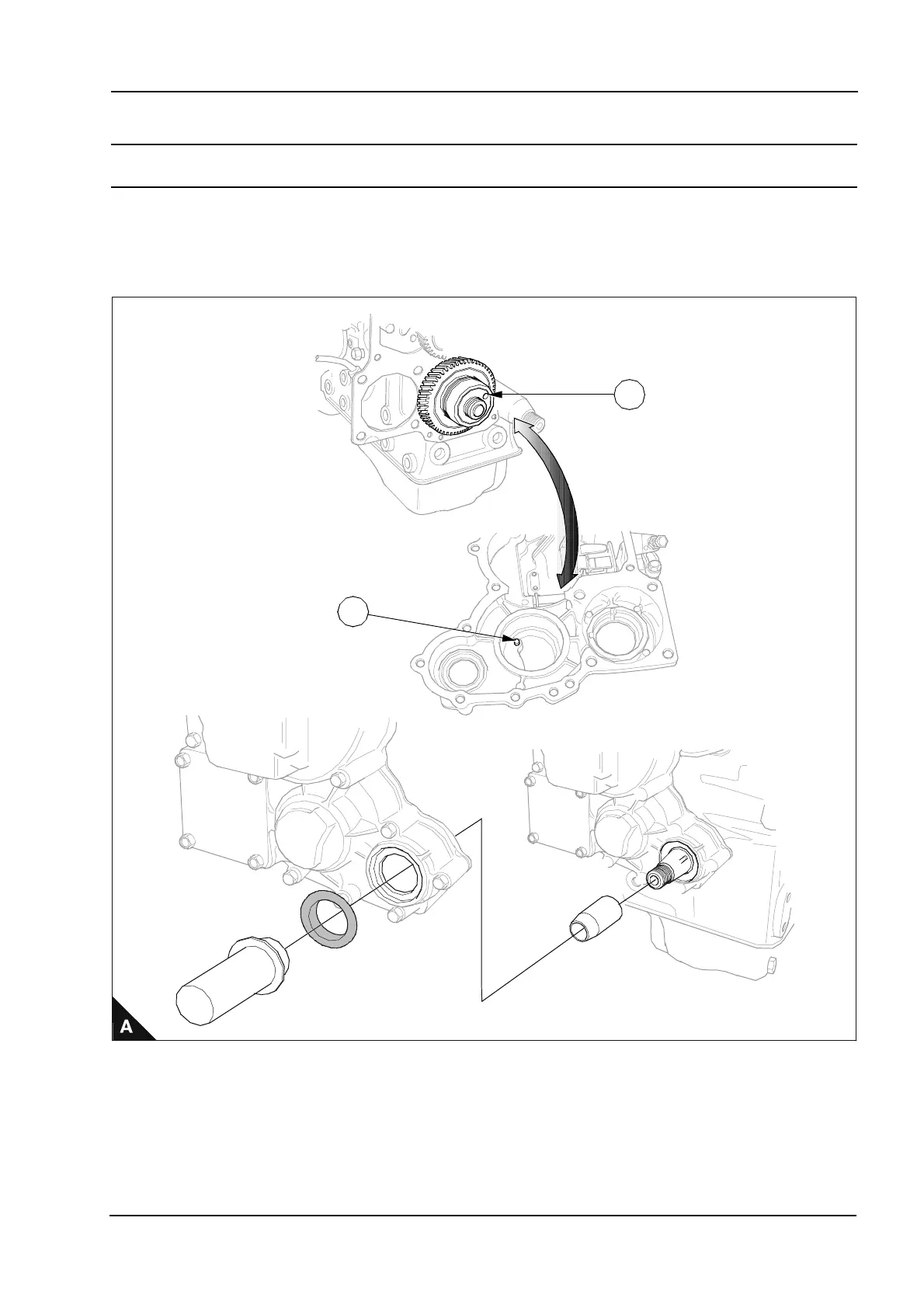 A