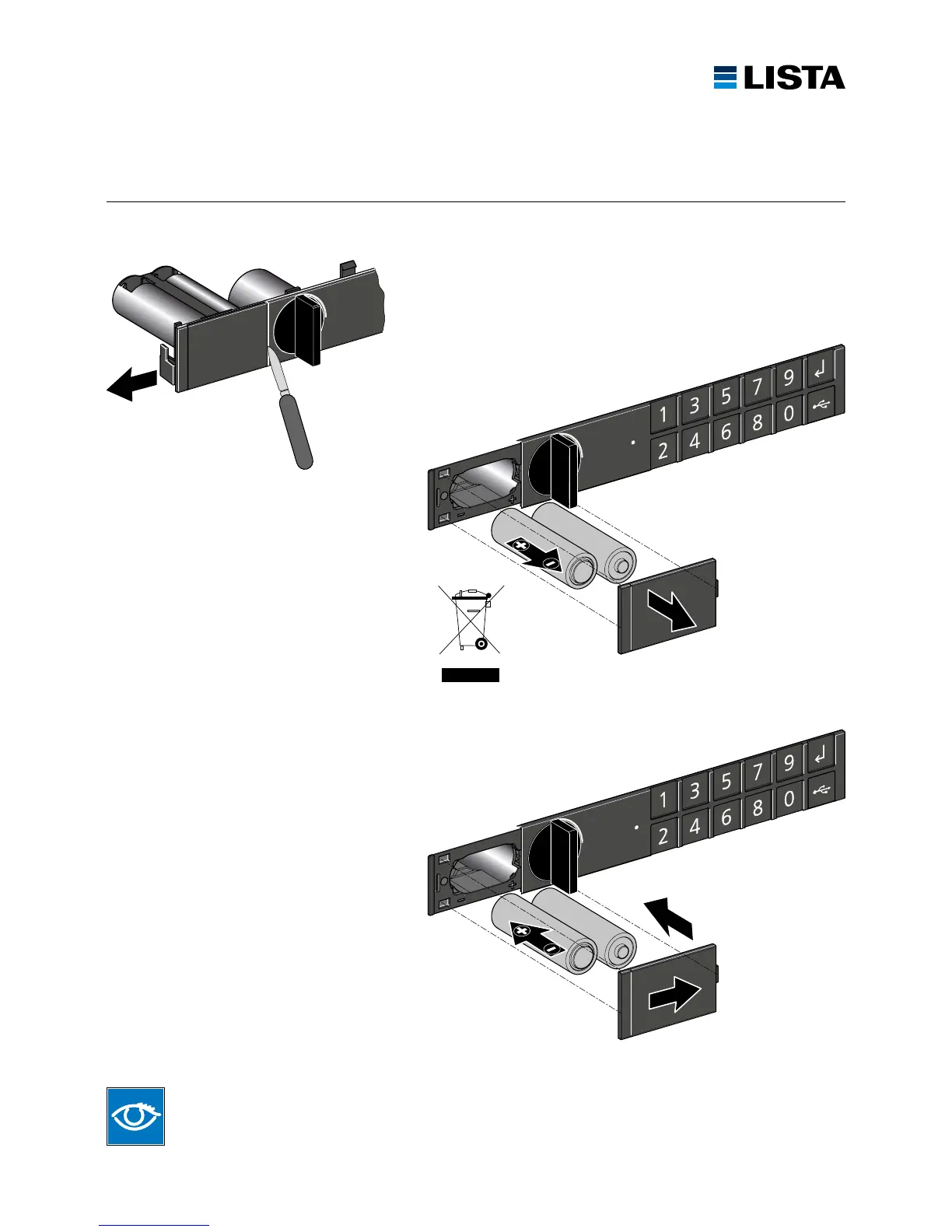 LISTA

1 3 5 7 9
2 4 6 8 0

1 3 5 7 9
2 4 6 8 0