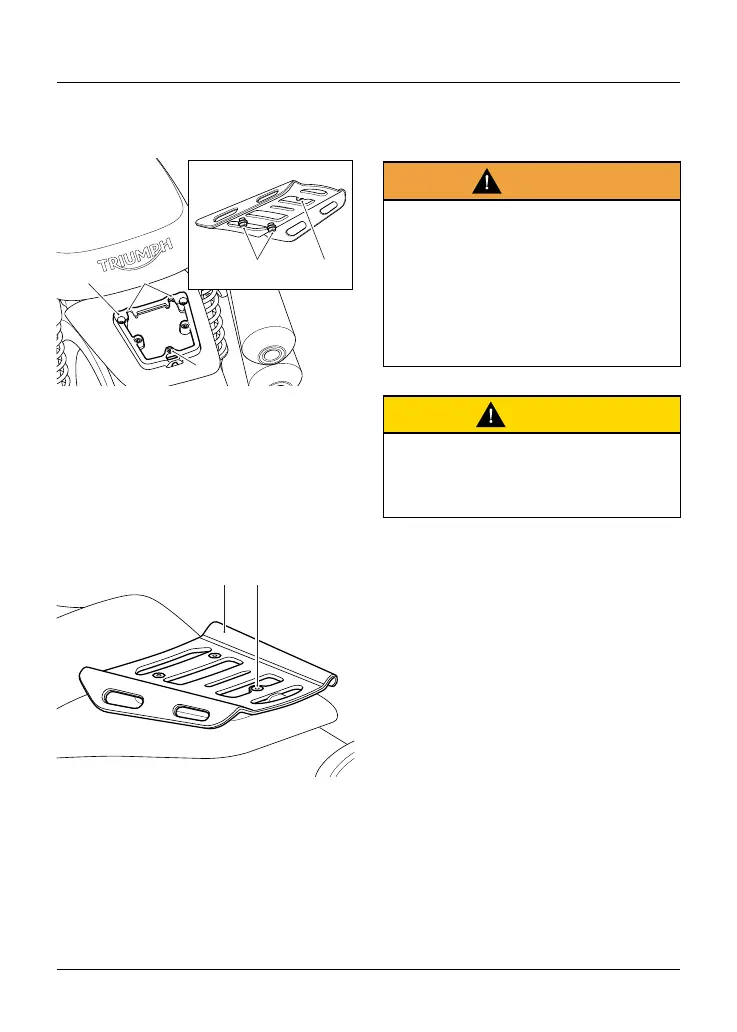 TRIUMPH