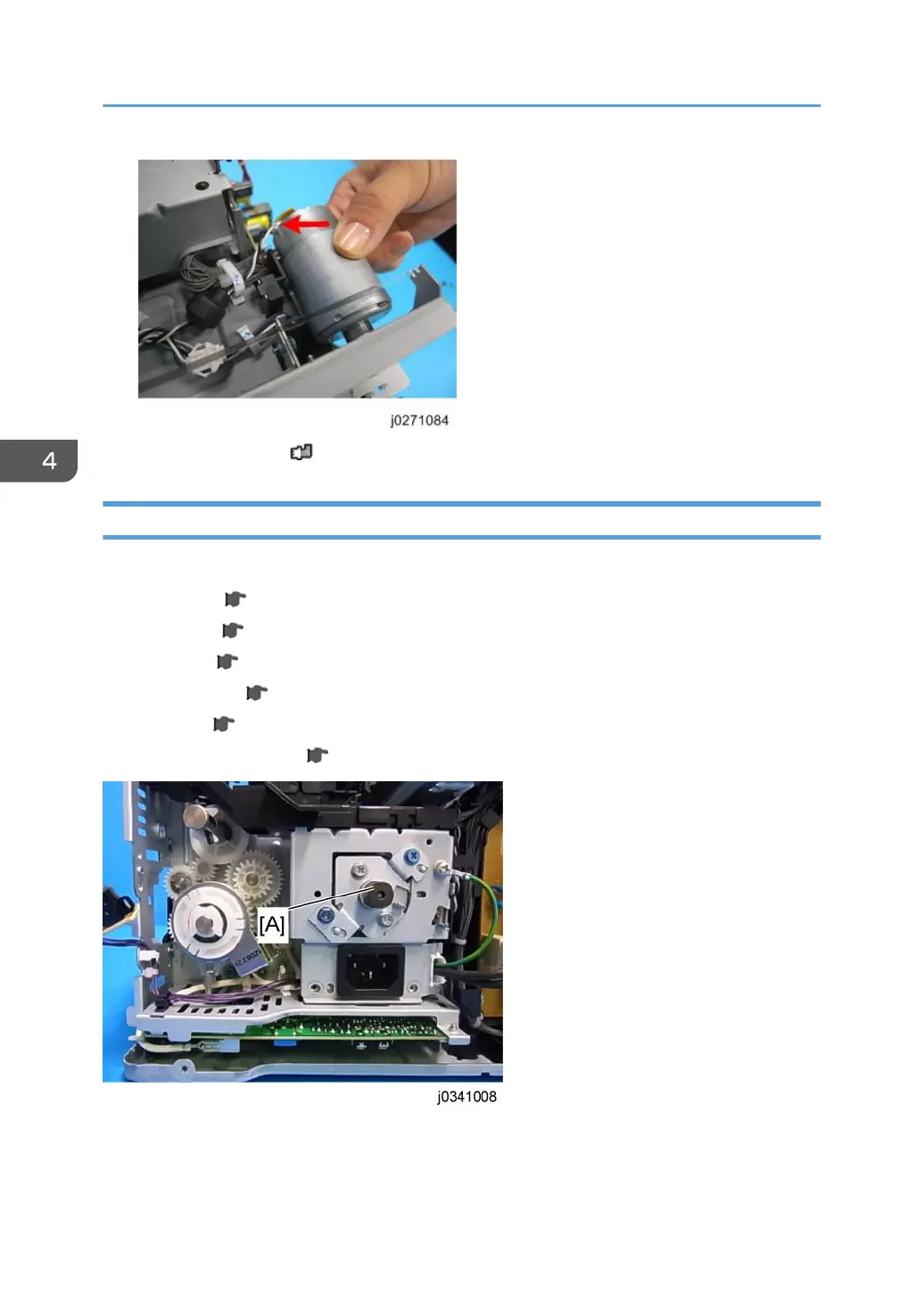 j0271084

4

[A]

j0341008