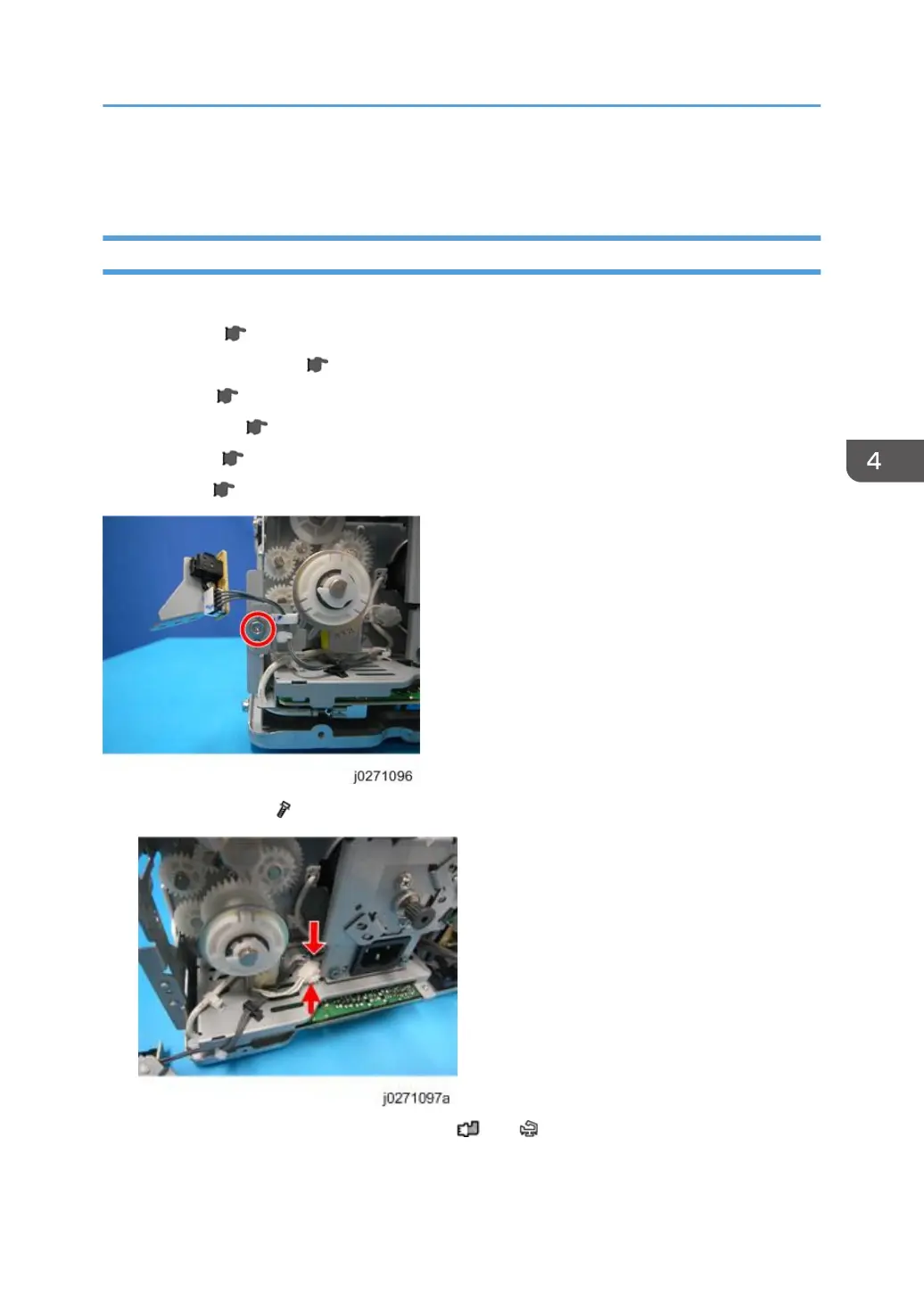 4

j0271096

j0271097a