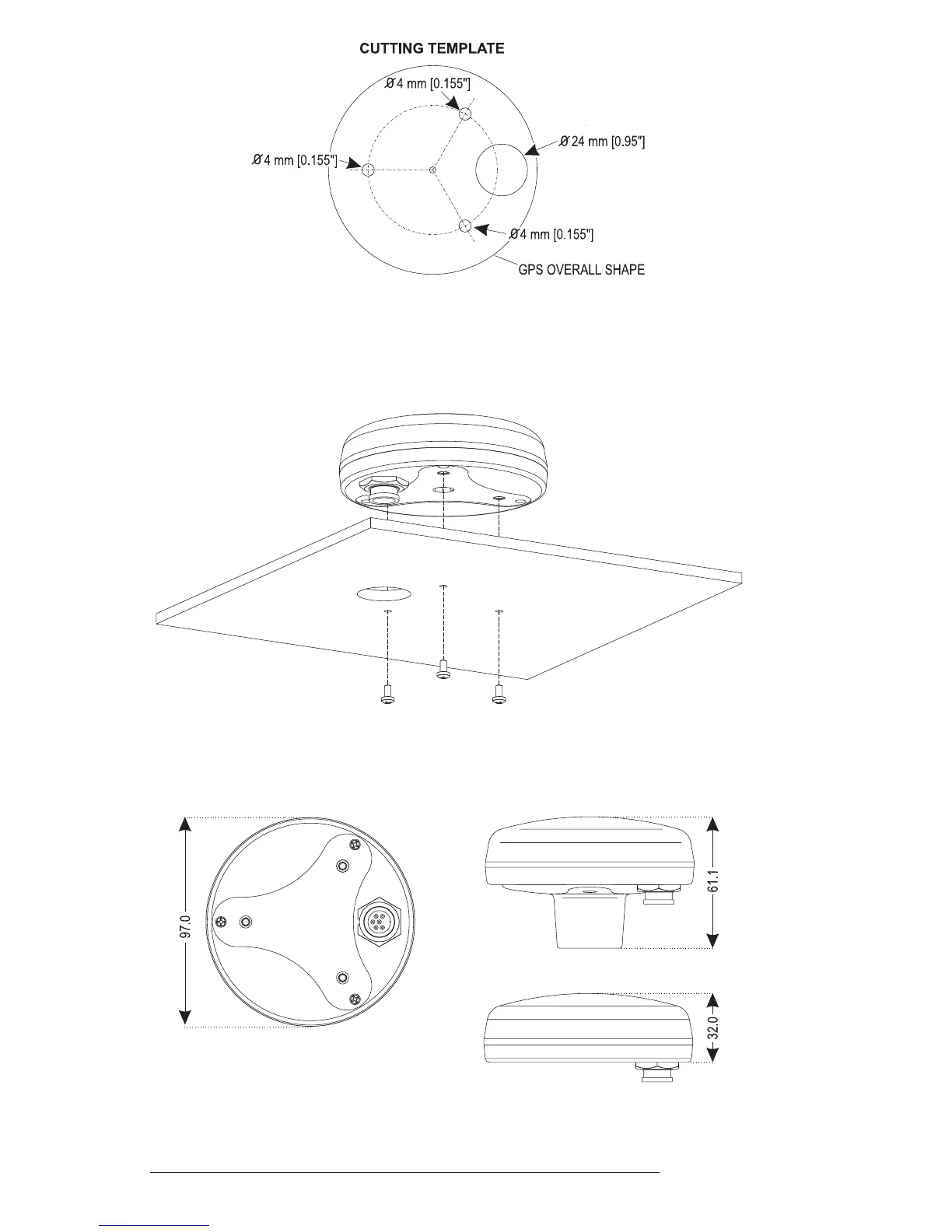 CUTTING TEMPLATE

Ø 4 mm [0.155"]

Ø 24 mm [0.95"]

Ø 4 mm [0.155"]

Ø 4 mm [0.155"]

GPS OVERALL SHAPE

97.0

61.1

32.0