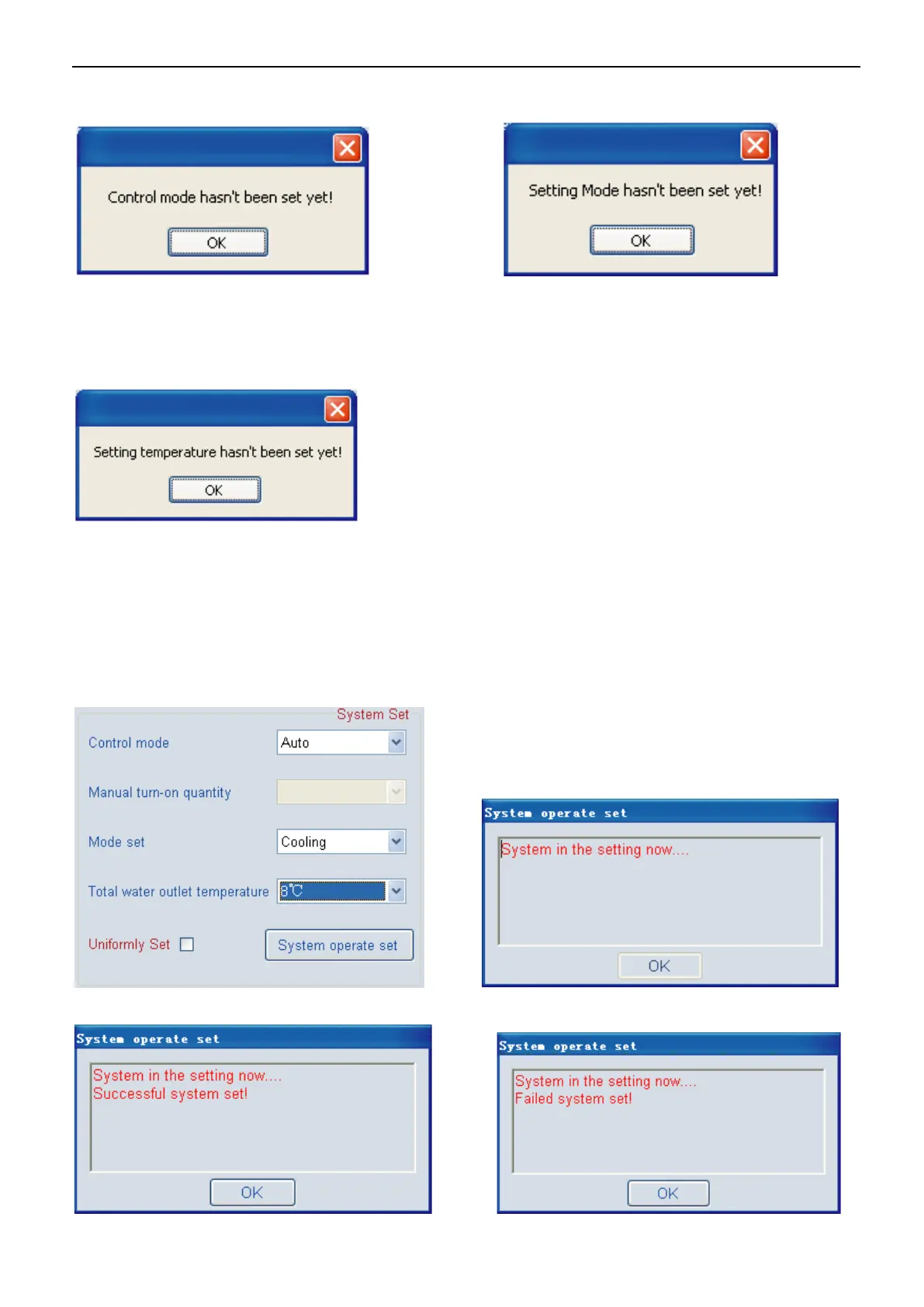 Control mode hasn't been set yet!

OK

Setting Mode hasn't been set yet!

OK

Setting temperature hasn't been set yet!

OK

System Set

Control mode

Auto

Manual turn-on quantity

Mode set

Cooling

Total water outlet temperature

8℃

Uniformly Set

System operate set

System operate set

System in the setting now....

OK

System operate set

System in the setting now....
Successful system set!

OK

System operate set

System in the setting now....
Failed system set!

OK