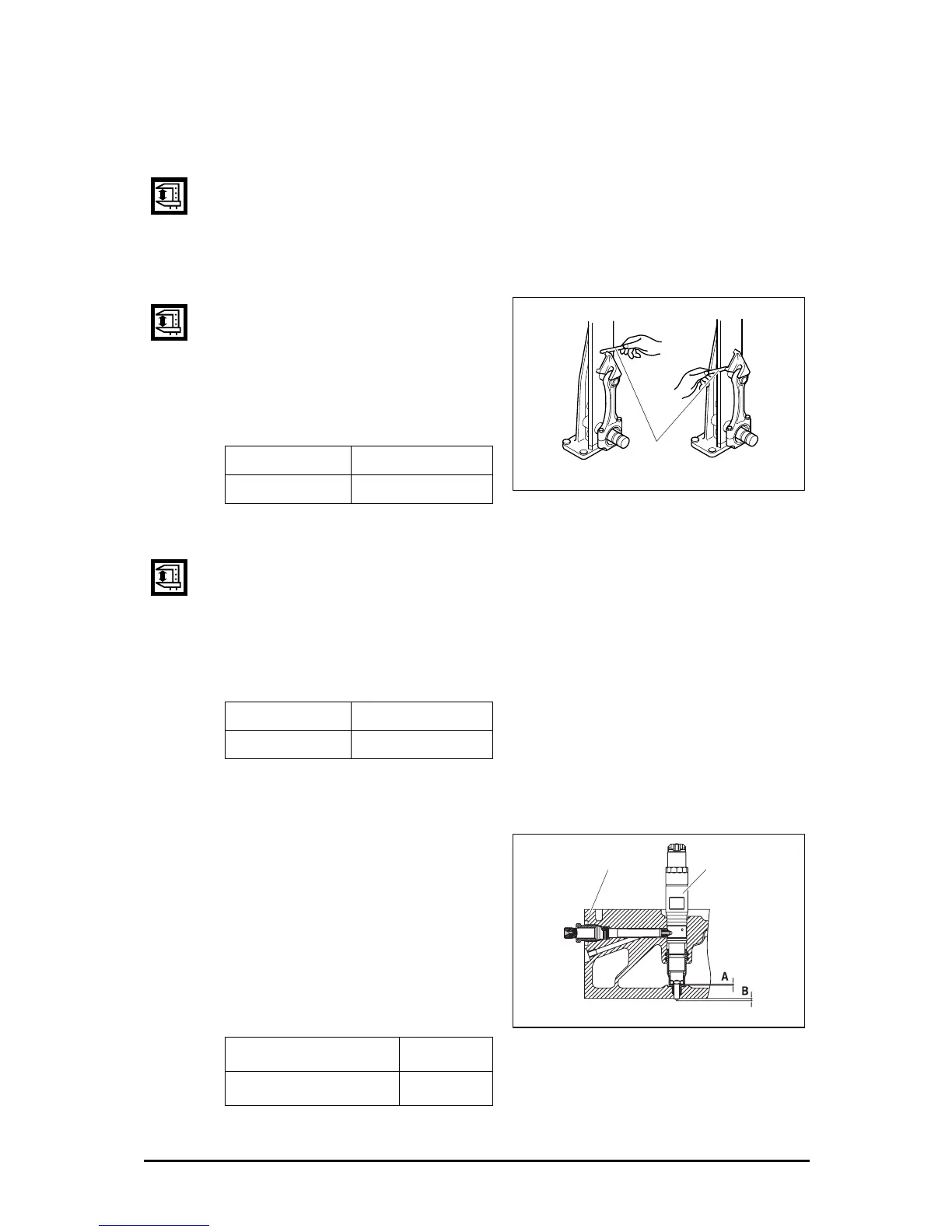 A

B