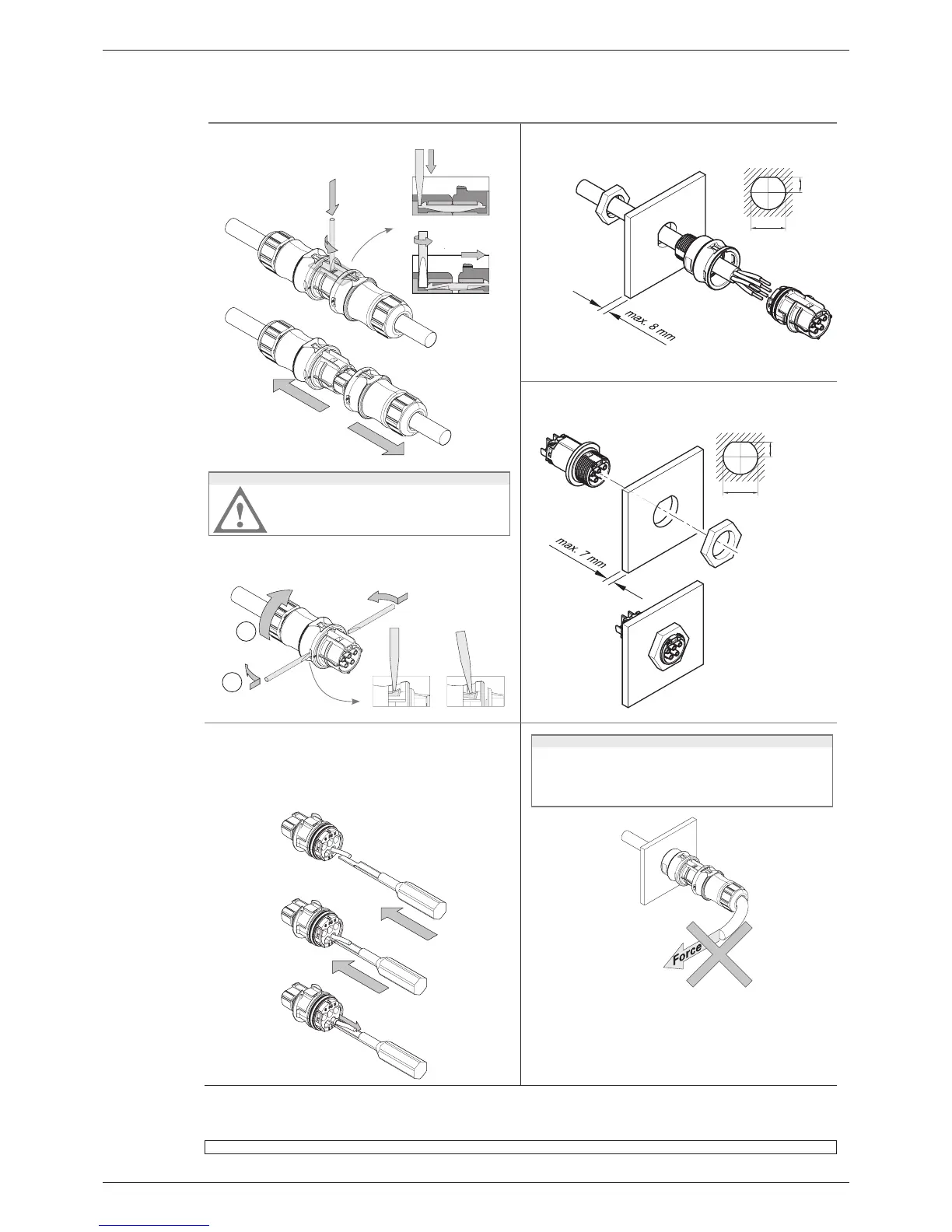 max. 8 mm

max. 7 mm

Force