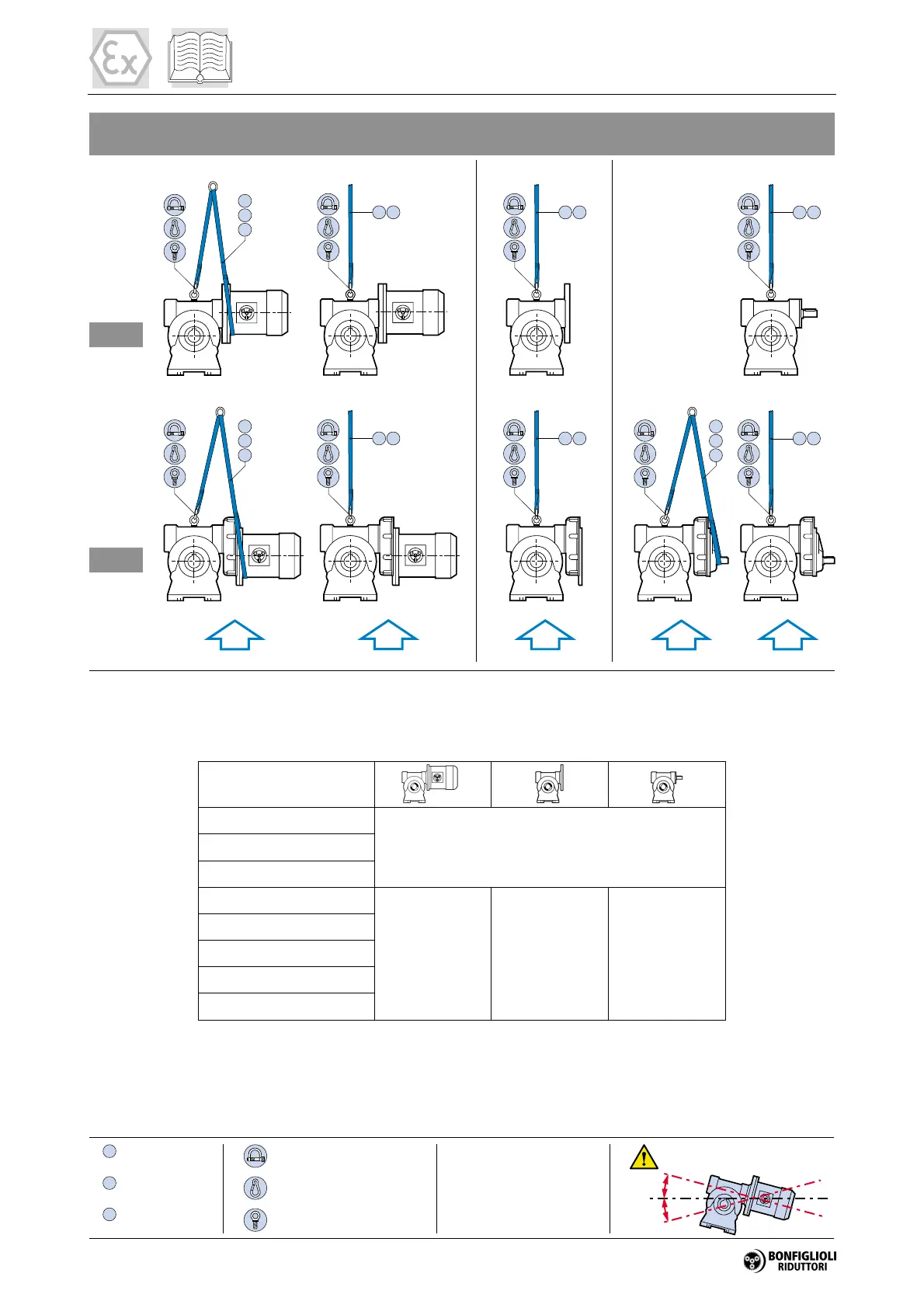 BONFIGLIOLI RIDUTTORI