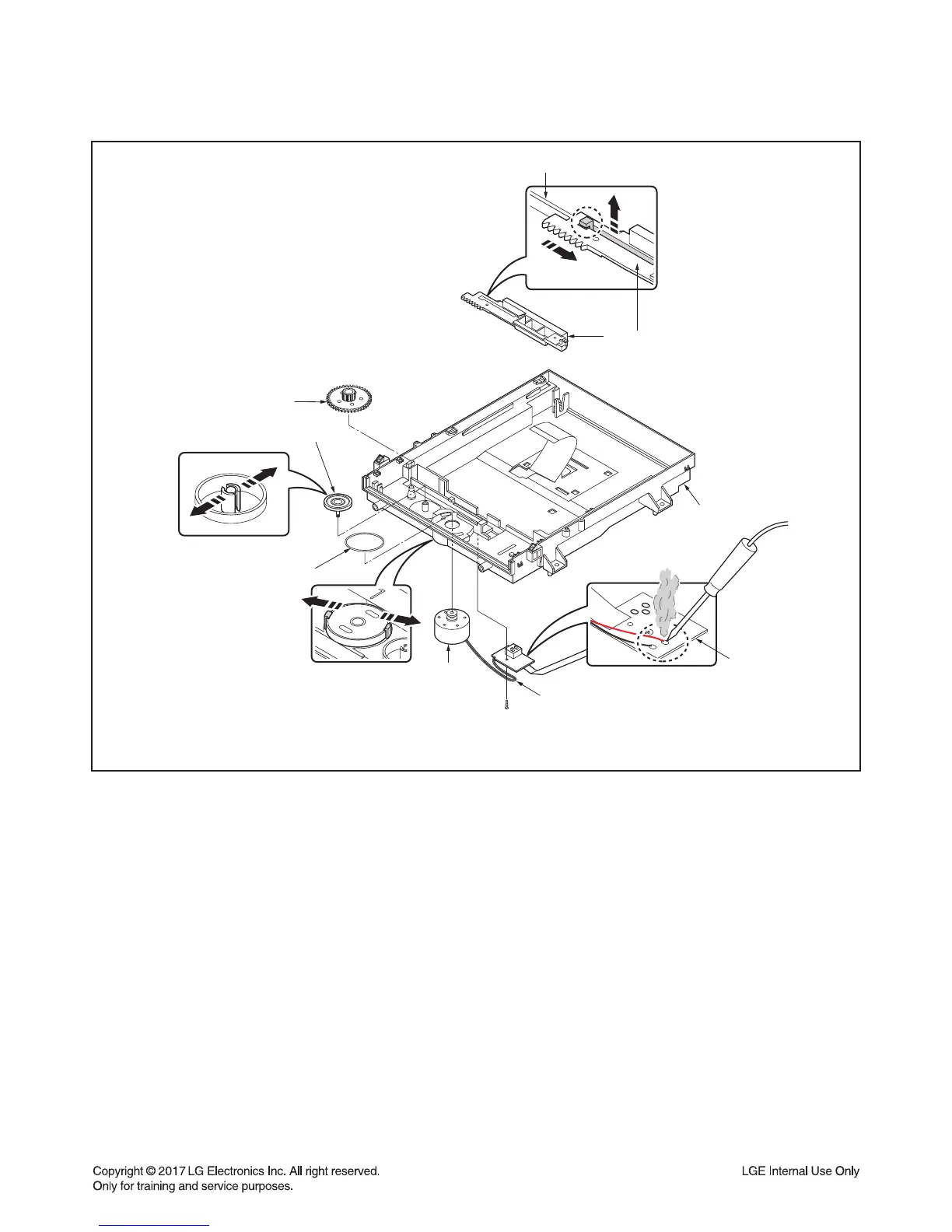 Copyright © 2017 LG Electronics Inc. All right reserved.
Only for training and service purposes.

LGE Internal Use Only