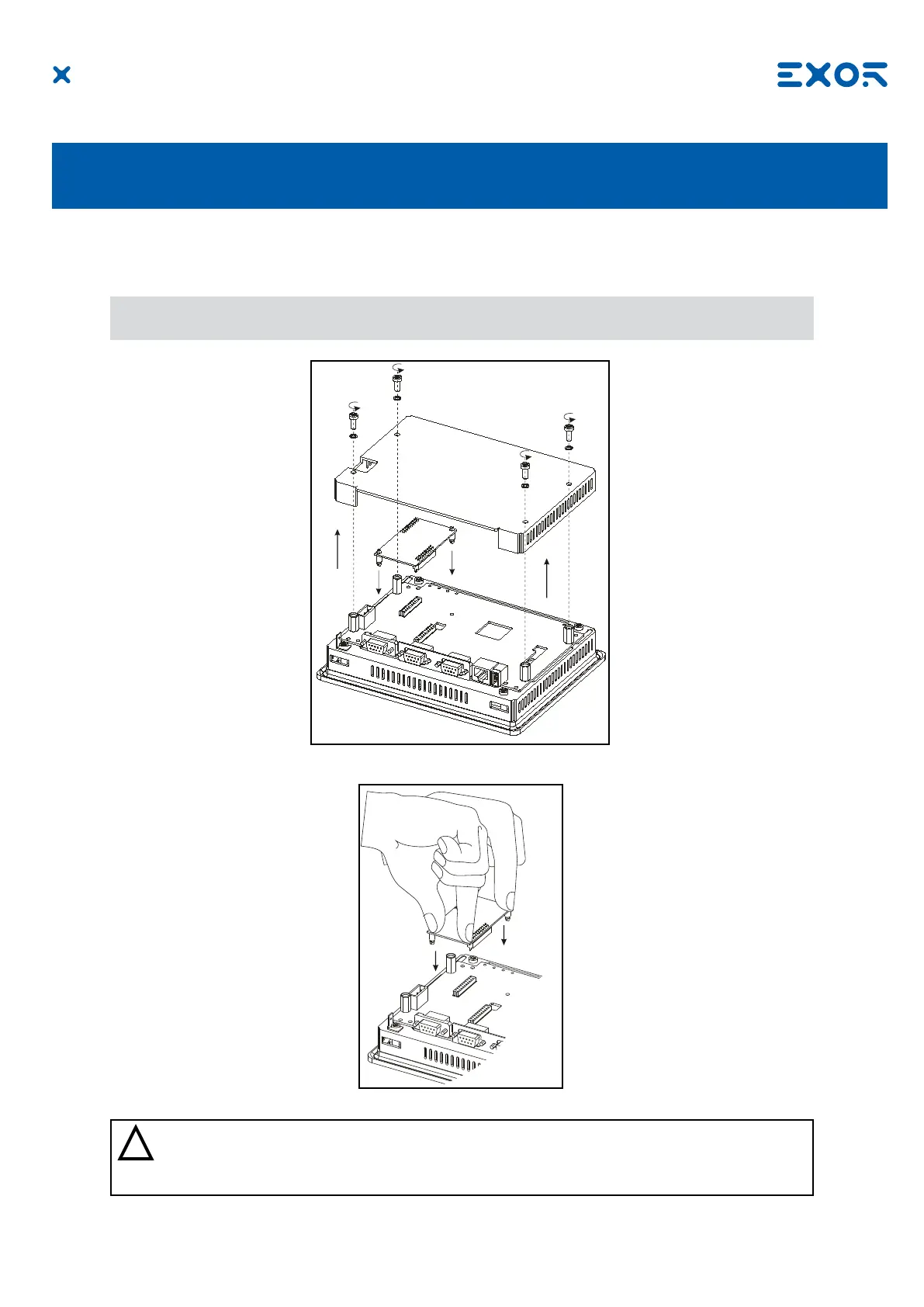 EXOR