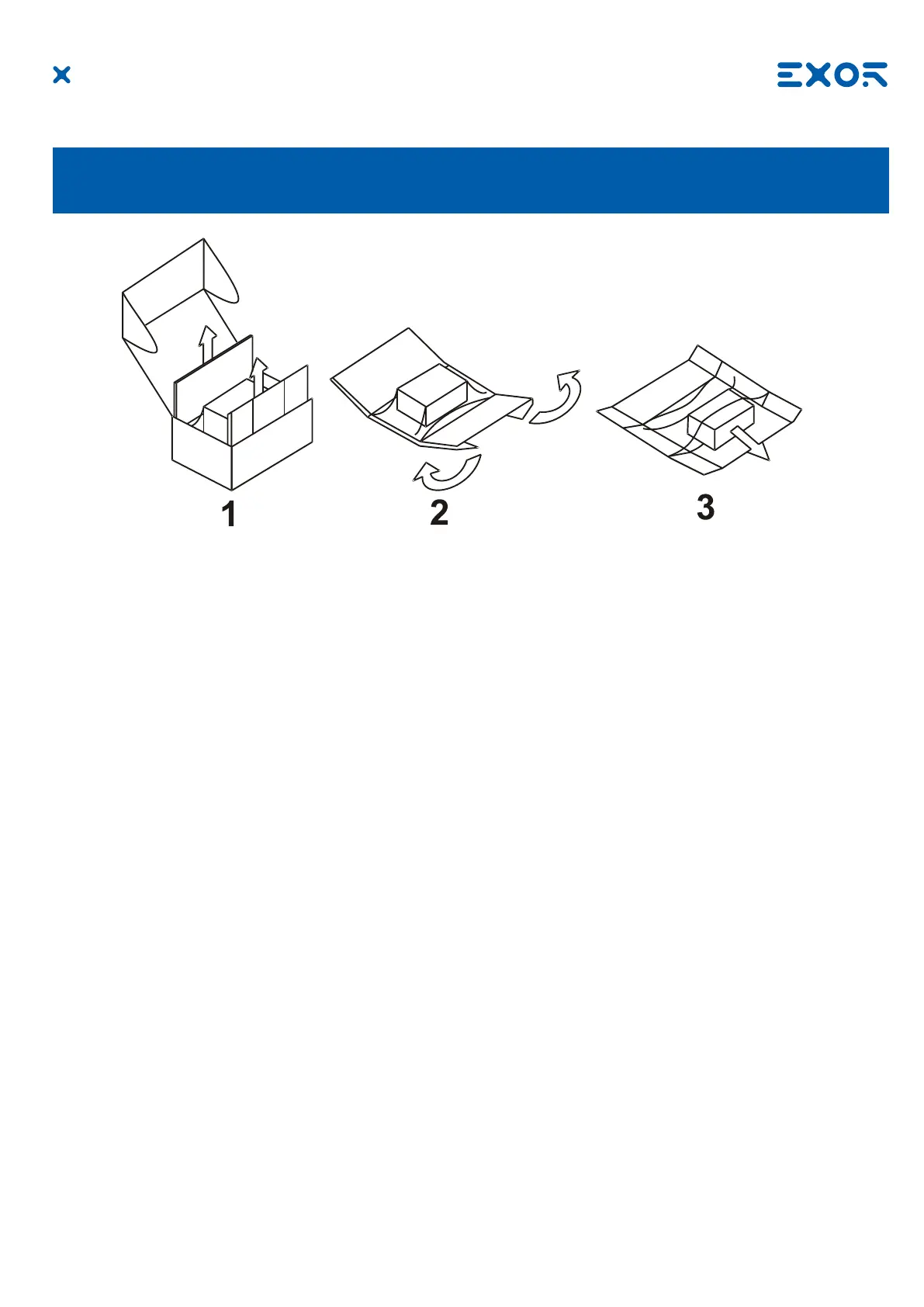 EXOR

1

2

3