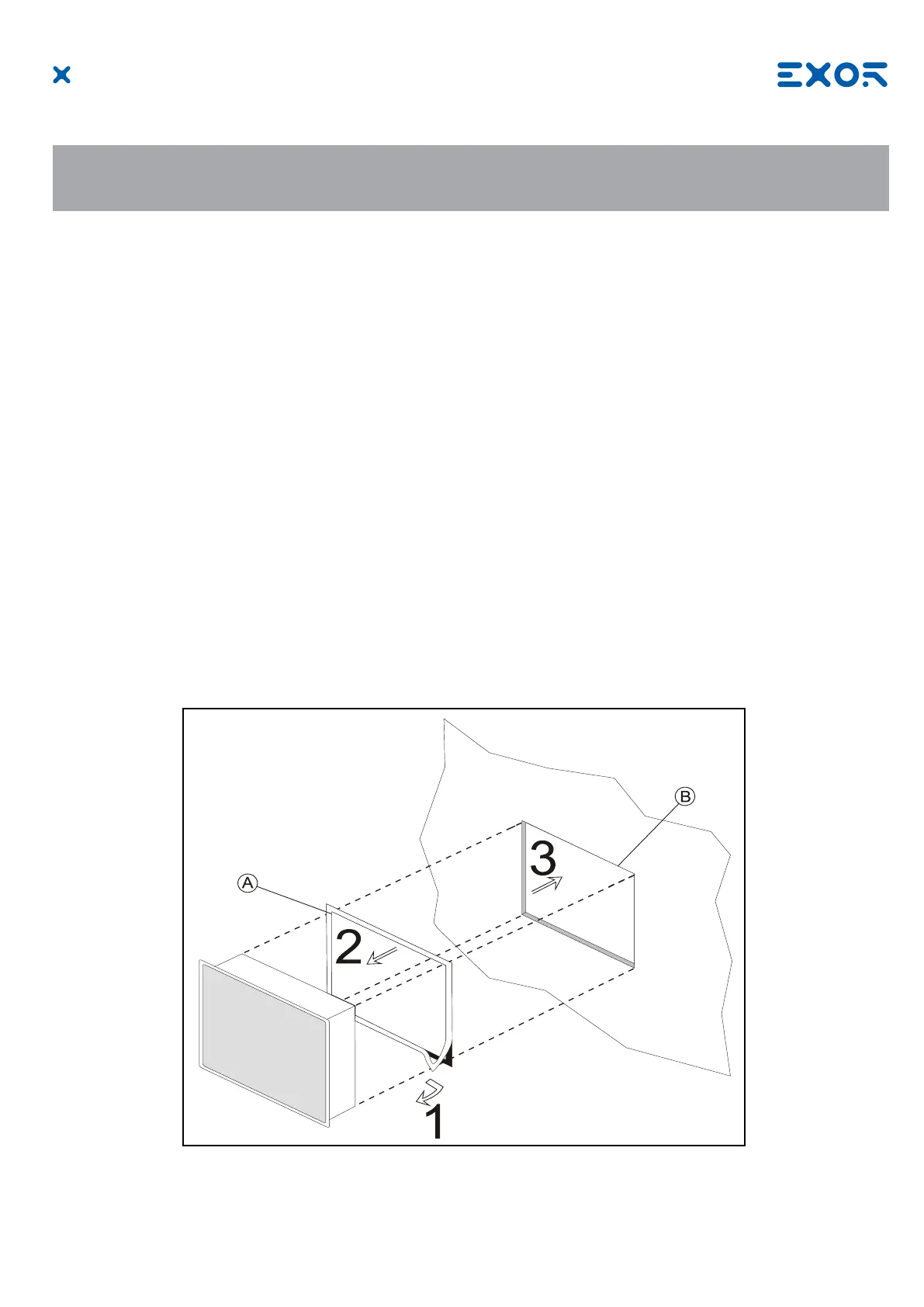 EXOR

B
3
A
2
1