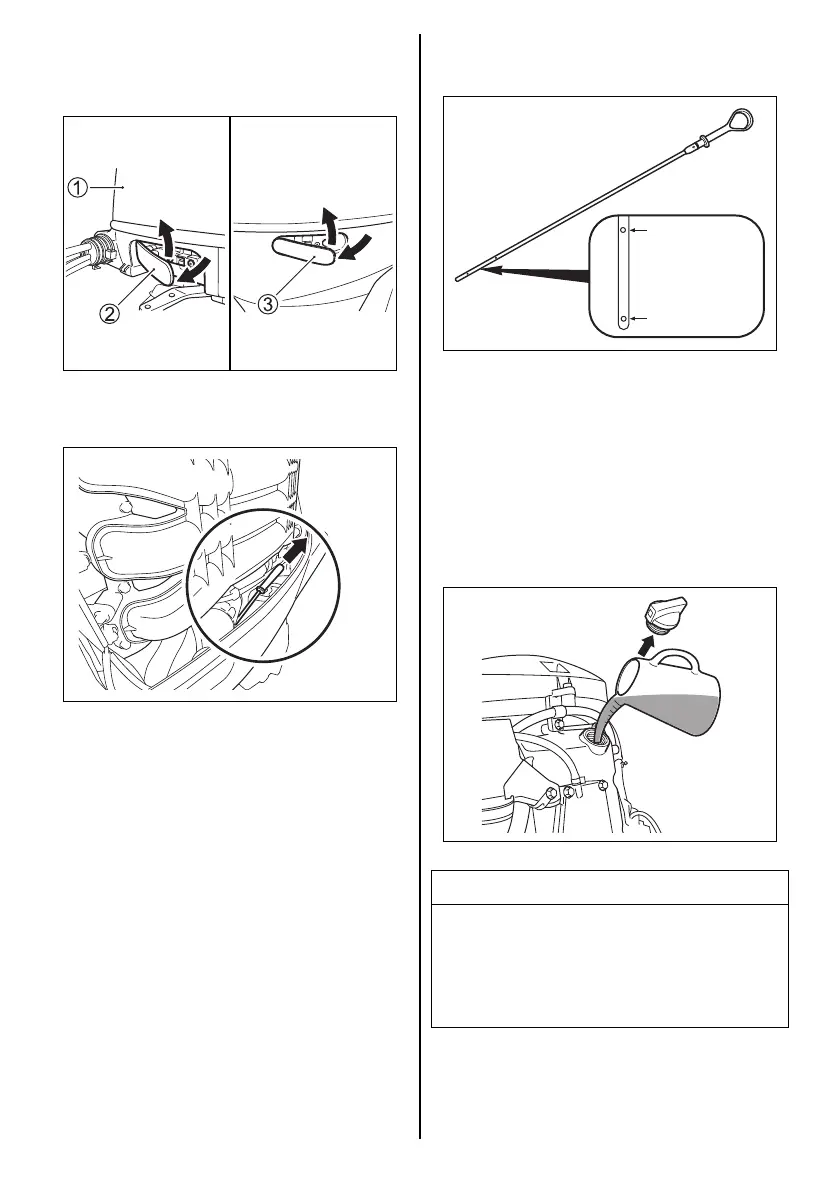 ①

②

③