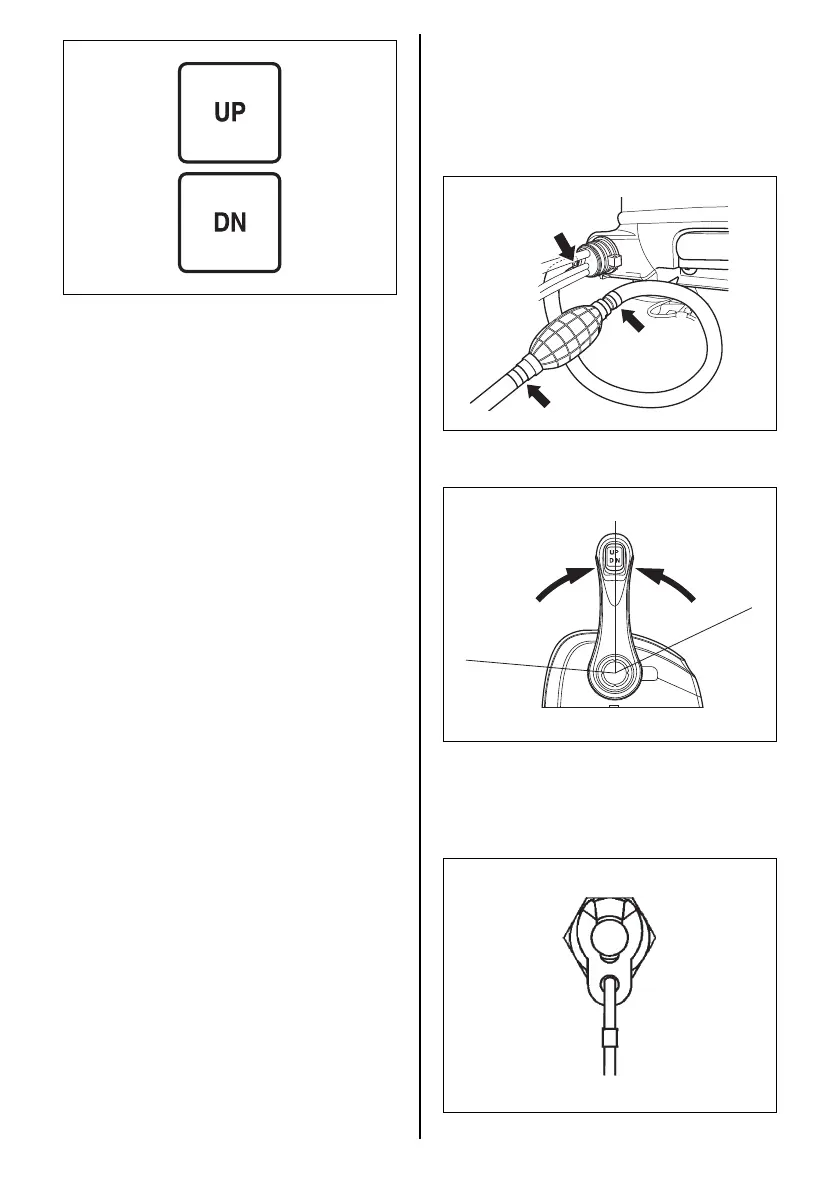 UP

DN

UP
DN