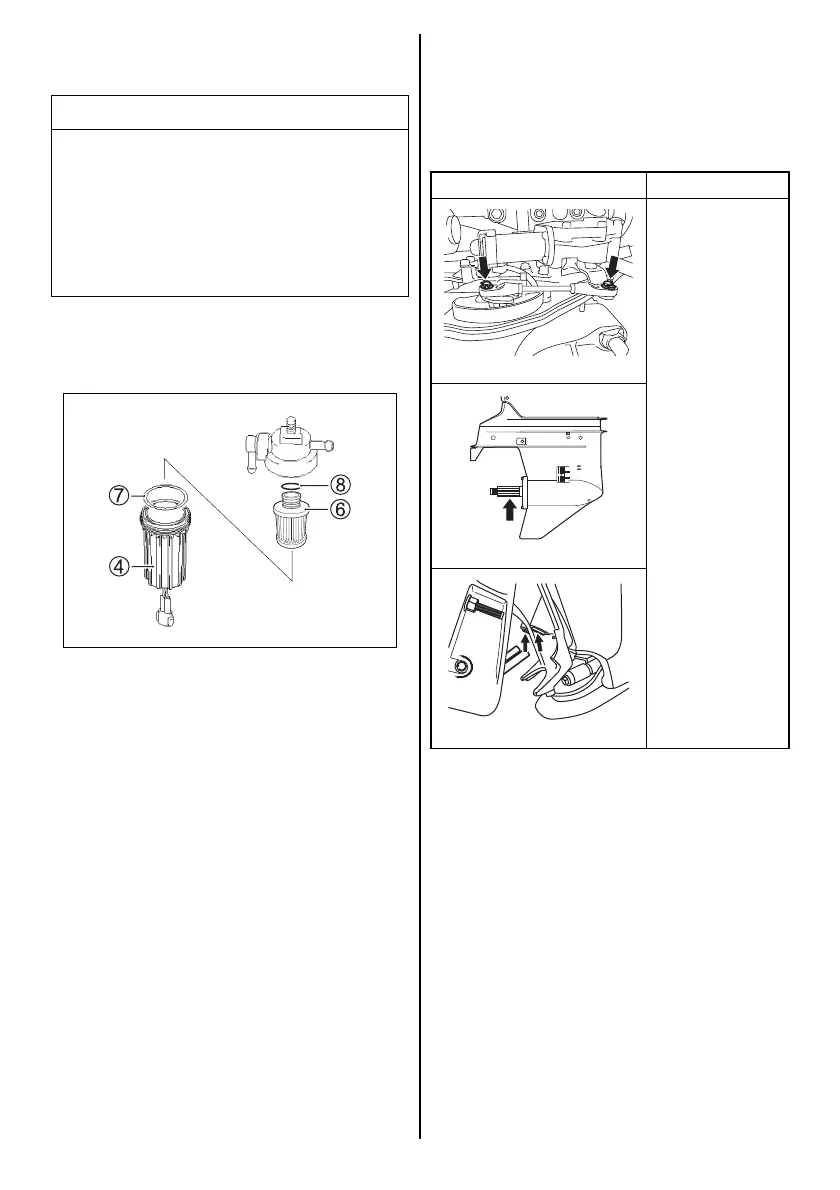 ⑦
⑧
⑥
④