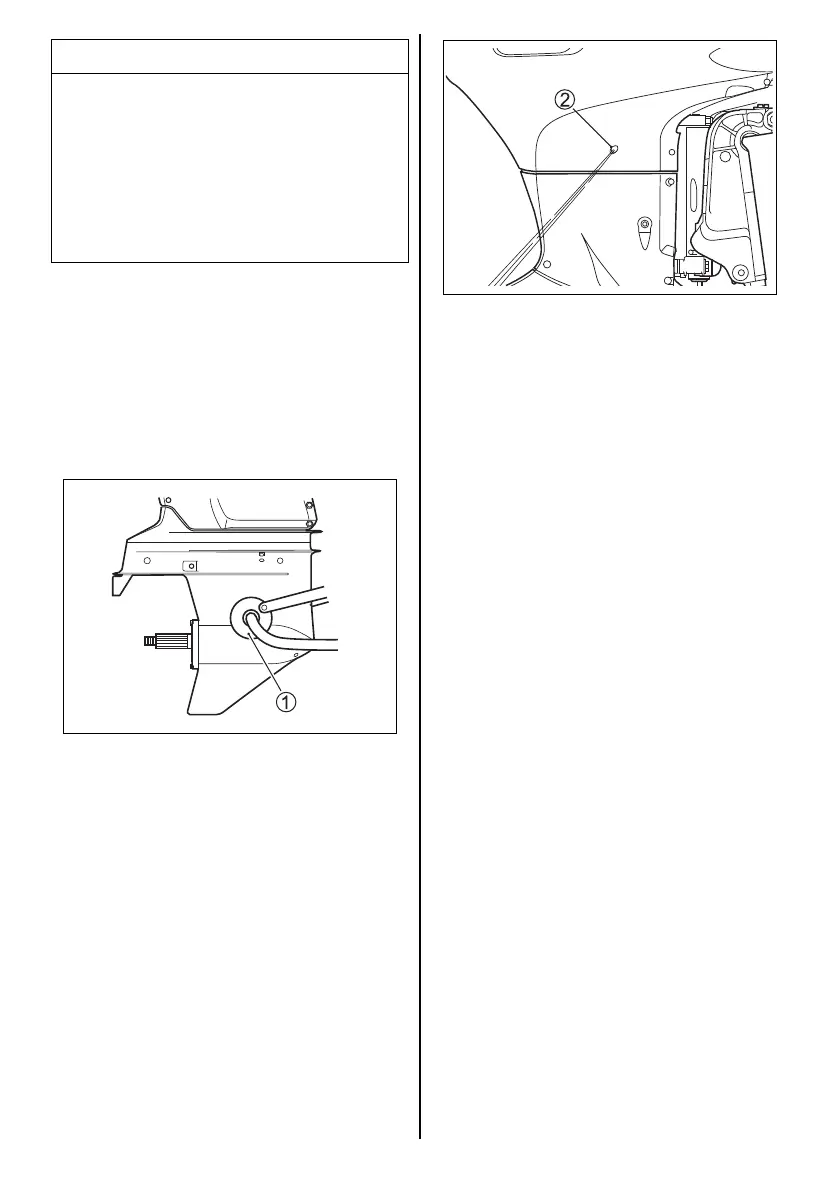 ②

①