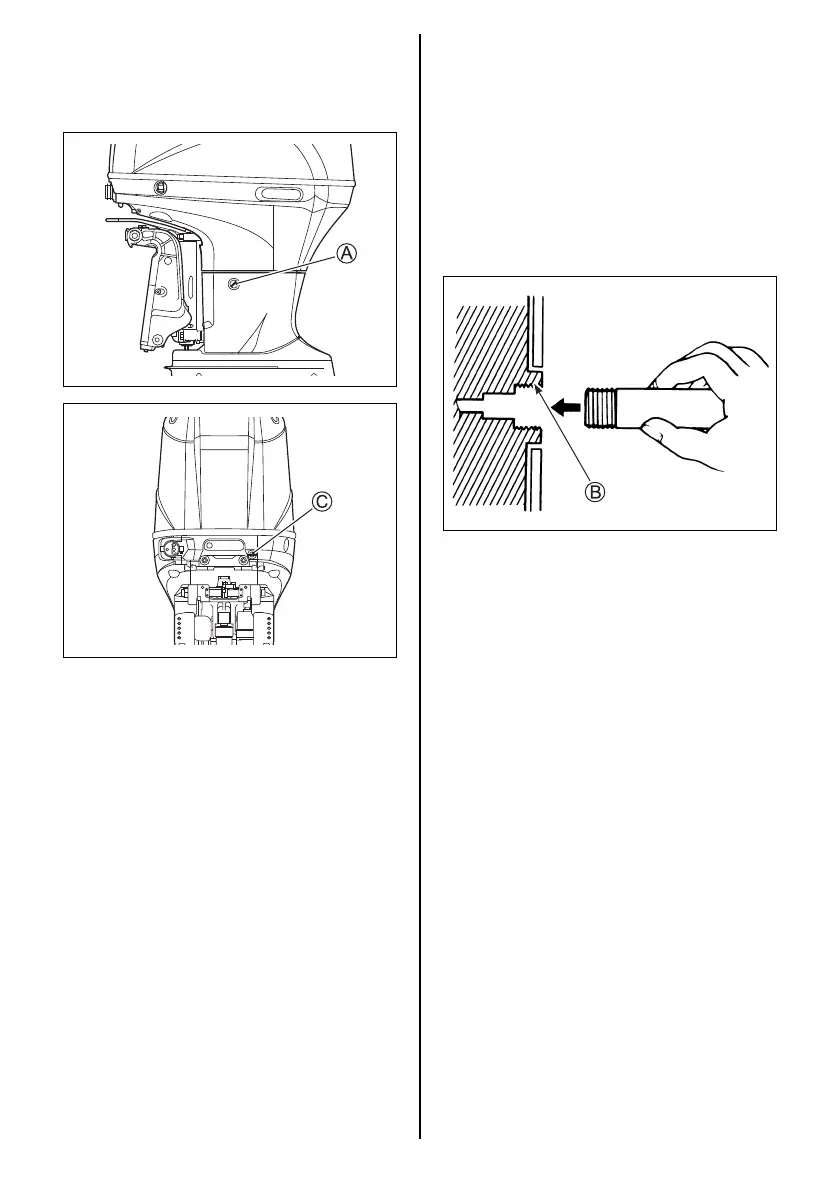 Ⓐ

Ⓒ

Ⓑ