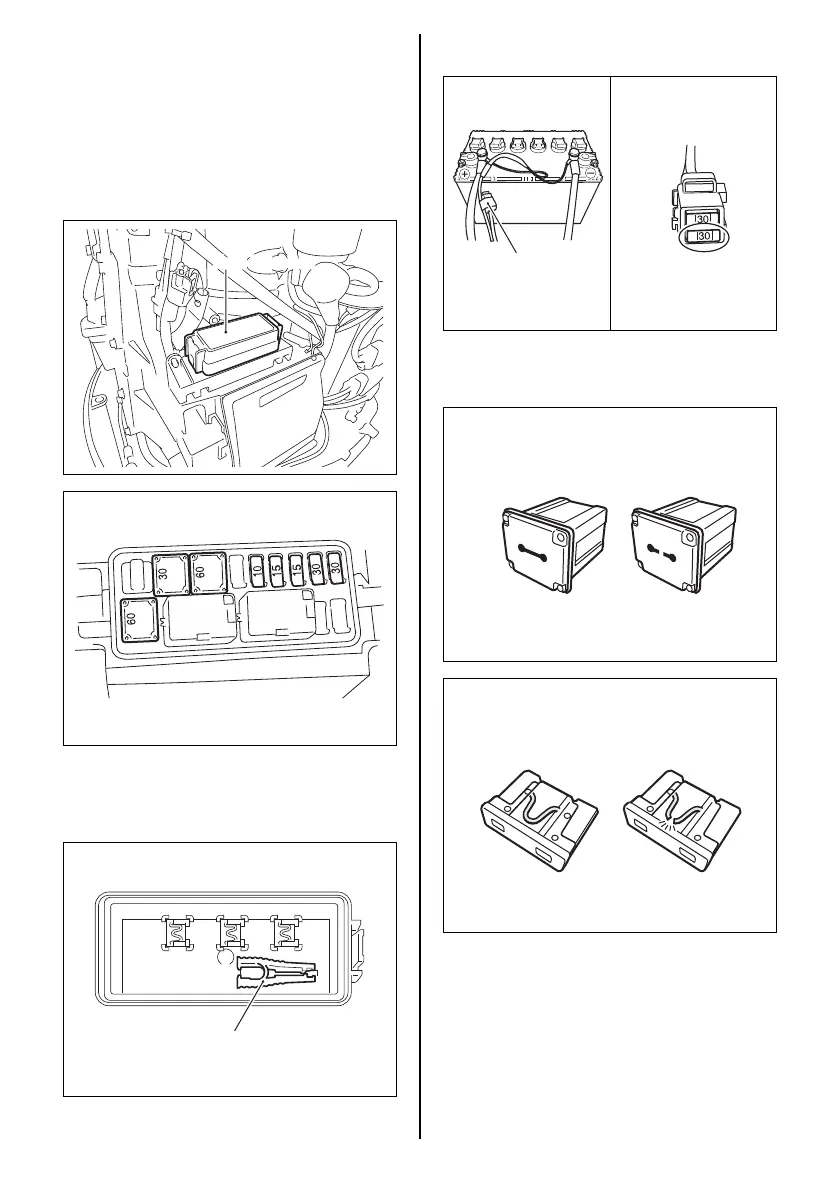 30
60
10
15
15
30
30
60

30
30