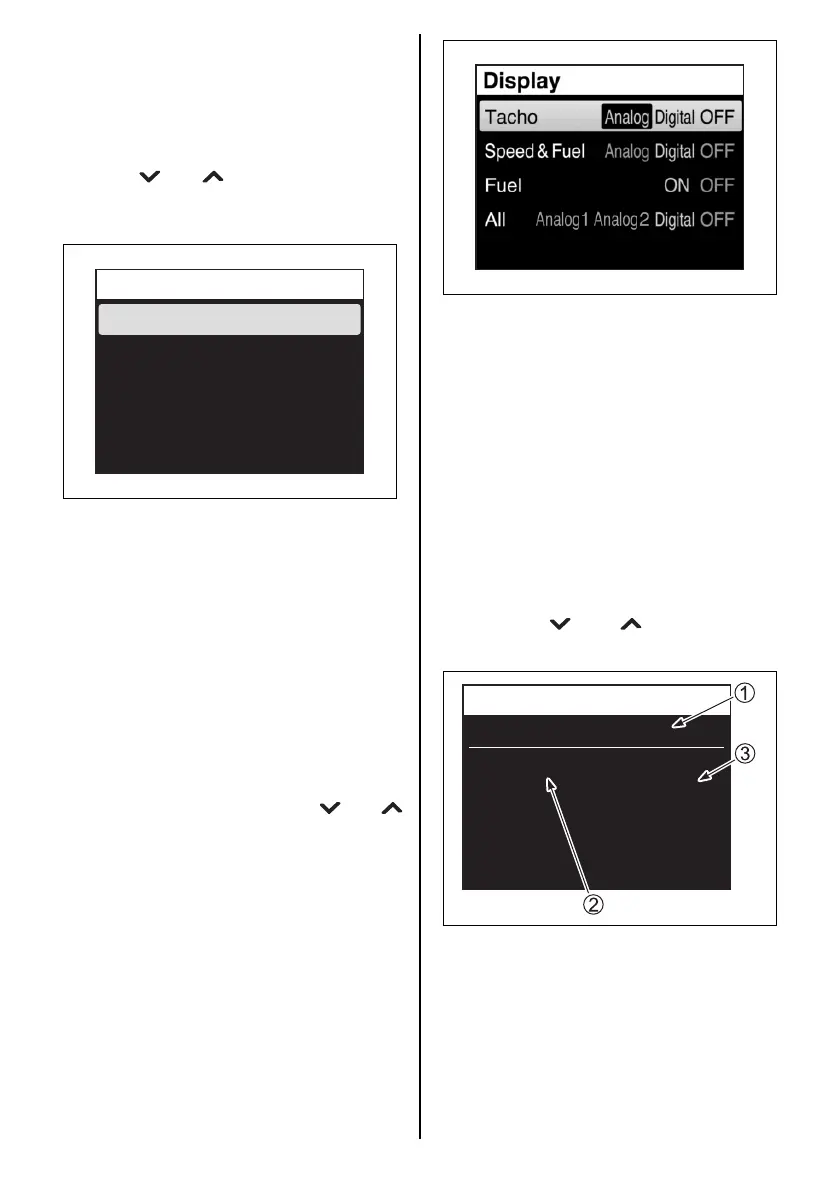 Display

Tacho Analog Digital OFF

Speed & Fuel Analog Digital OFF

Fuel ON OFF

All Analog 1 Analog 2 Digital OFF

①

③

②