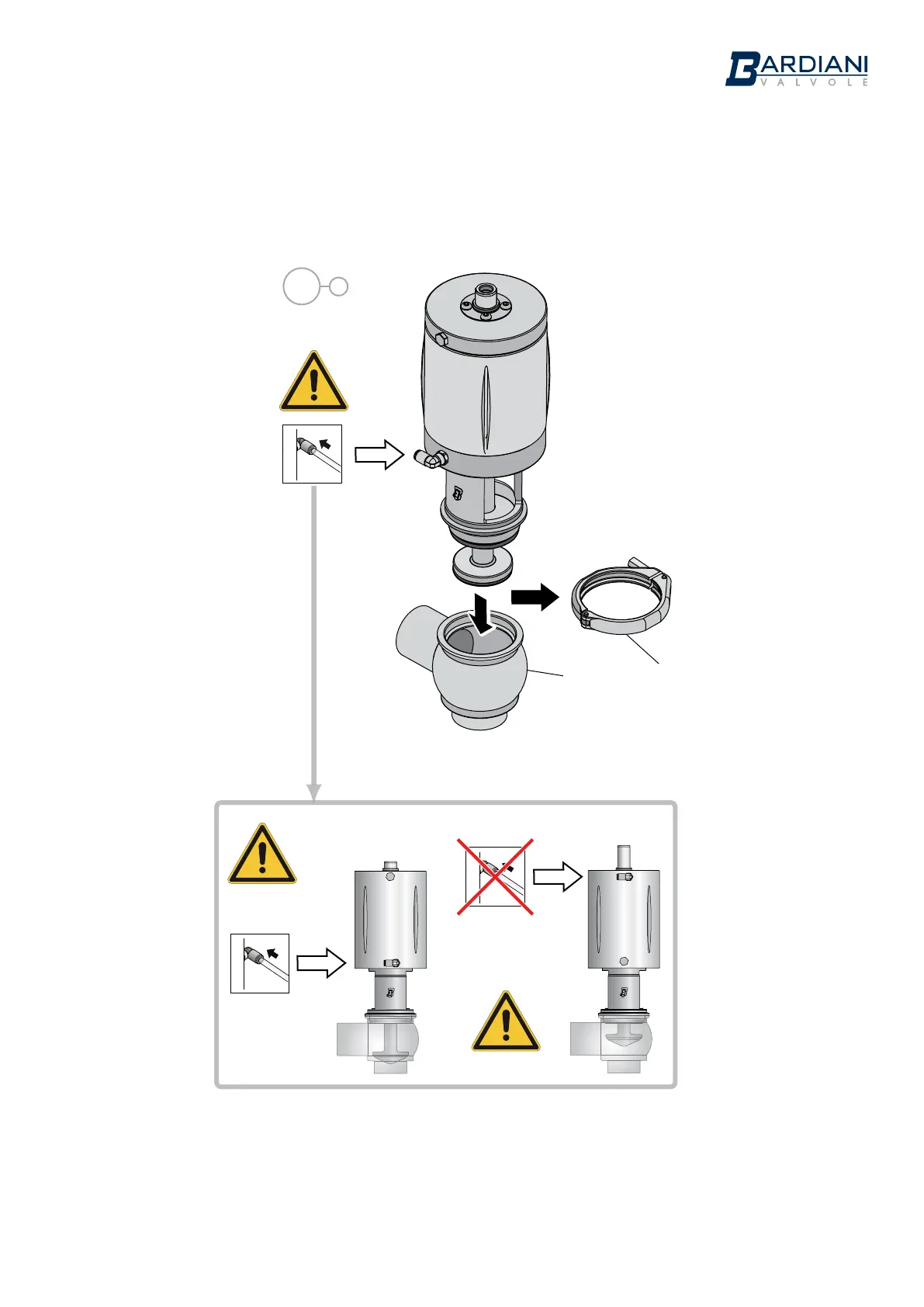 BARDIANI
VALVOLE