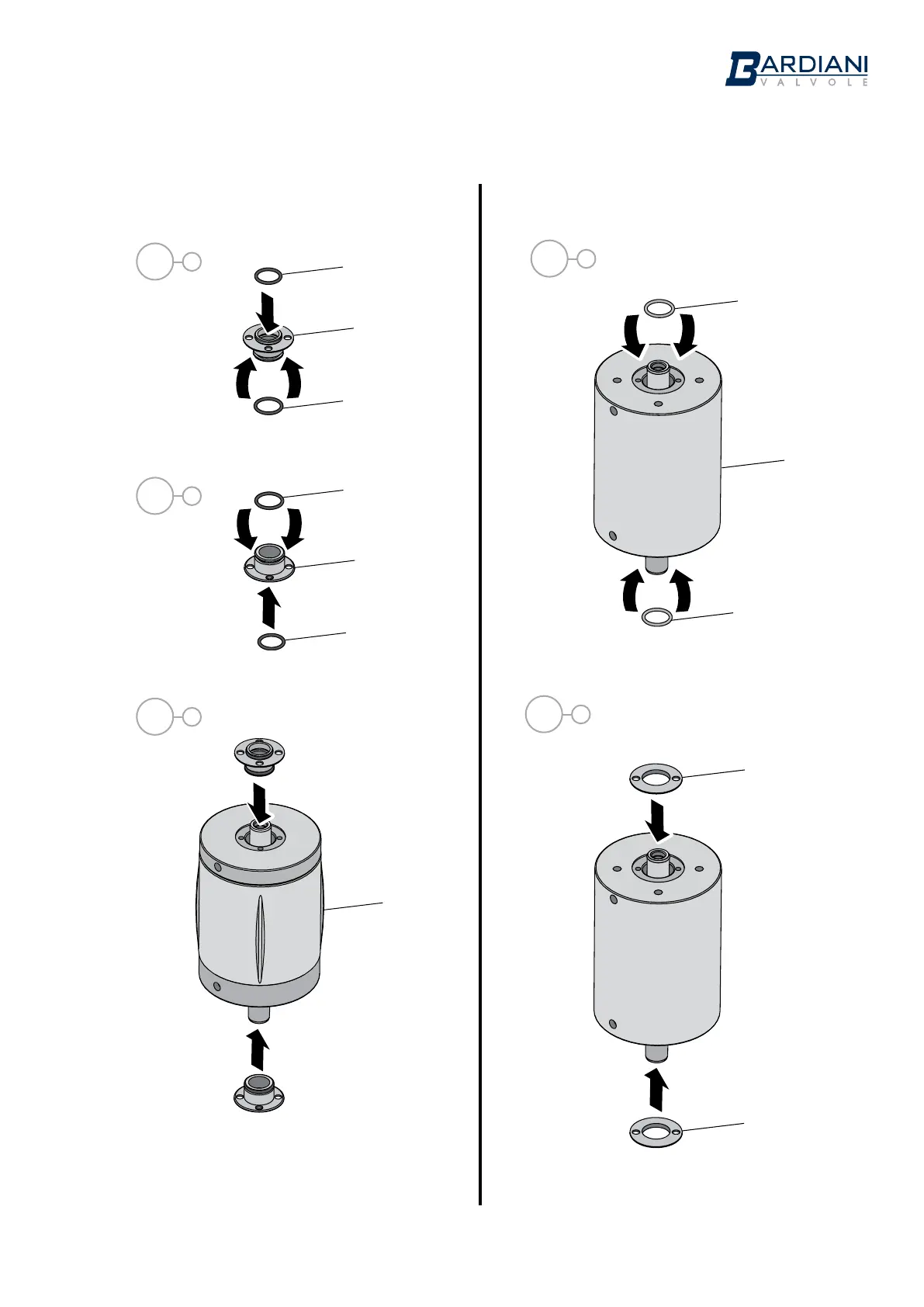 BARDIANI
VALVOLE