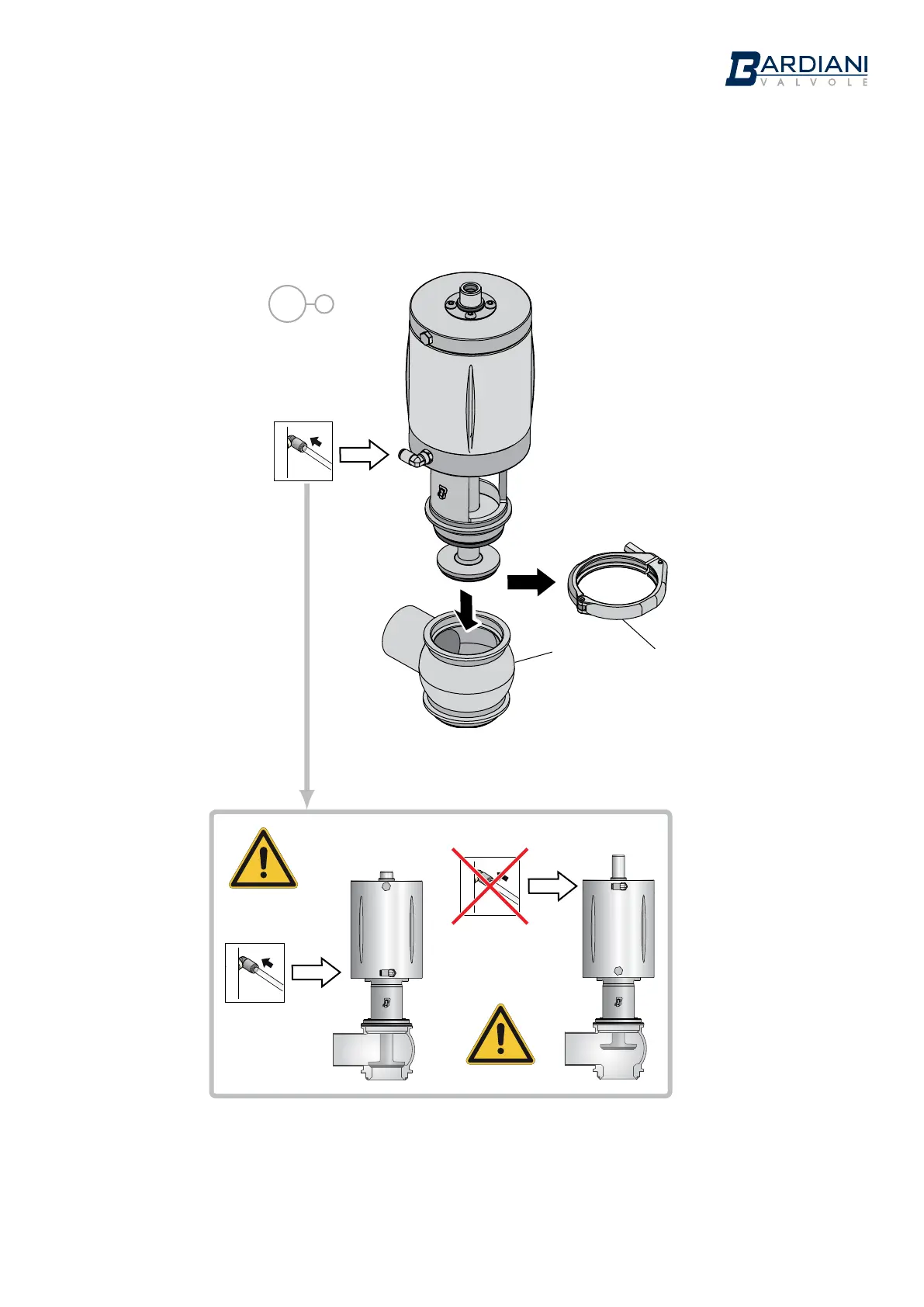 BARDIANI
VALVOLE