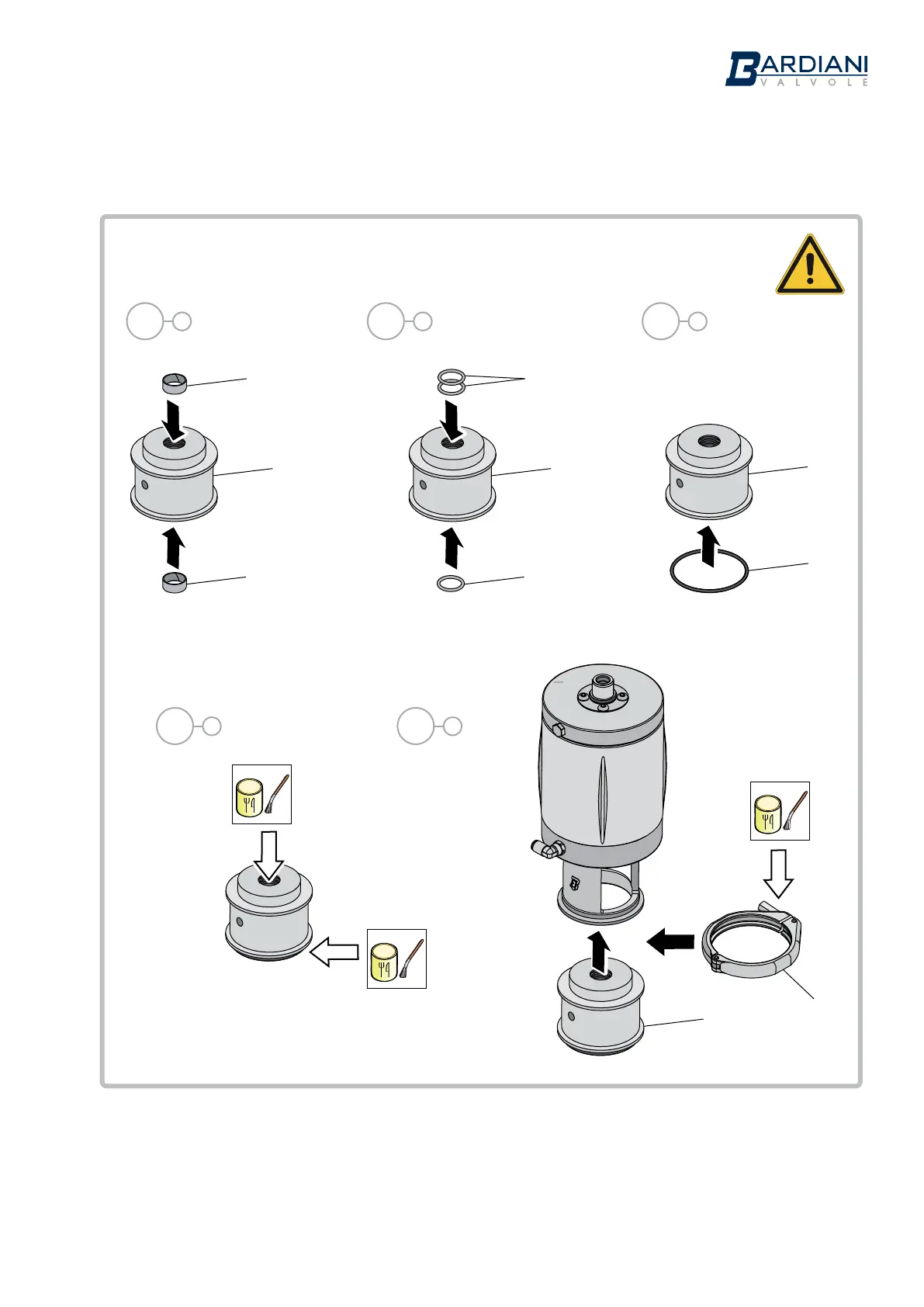 BARDIANI
VALVOLE