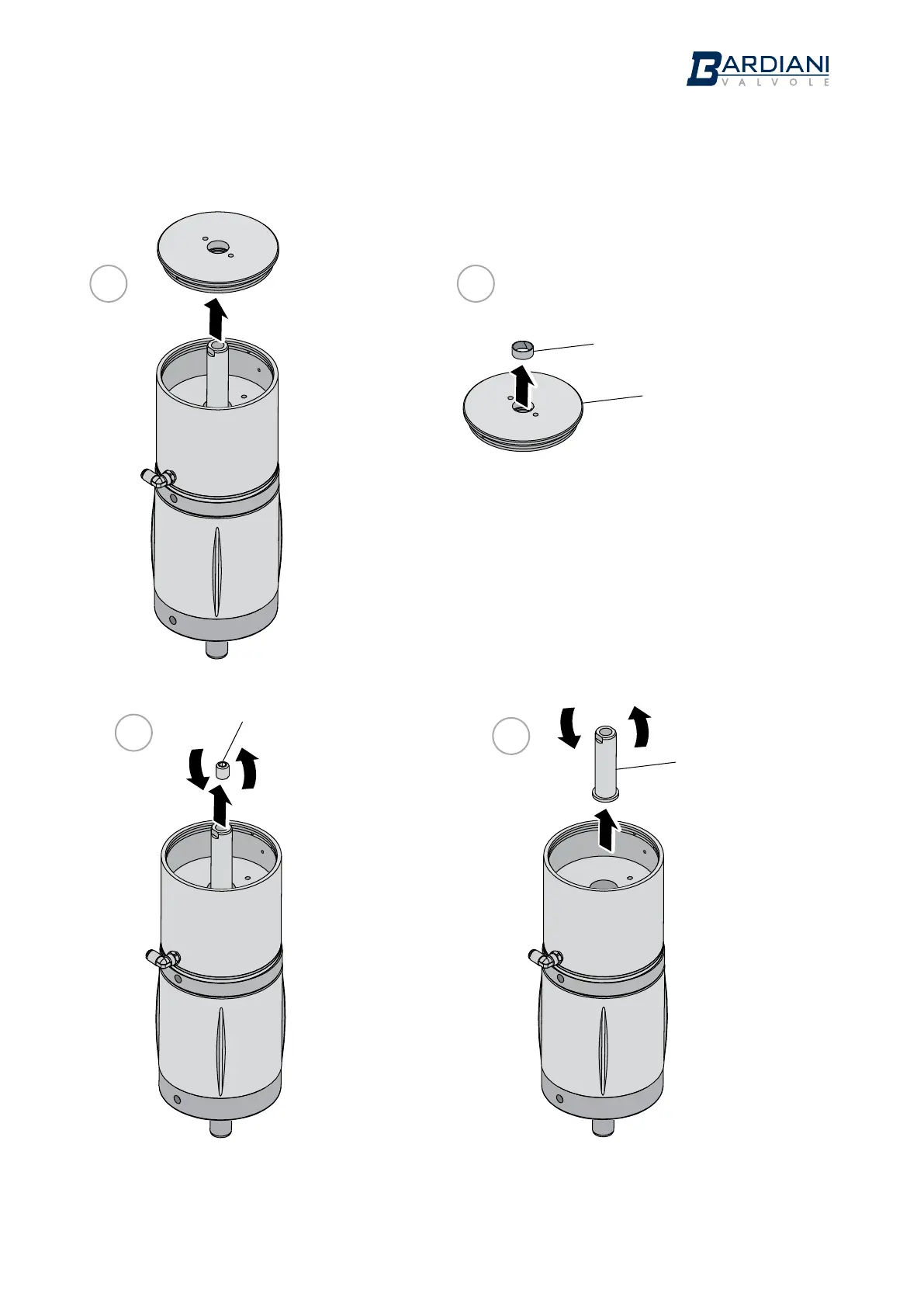 BARDIANI
VALVOLE