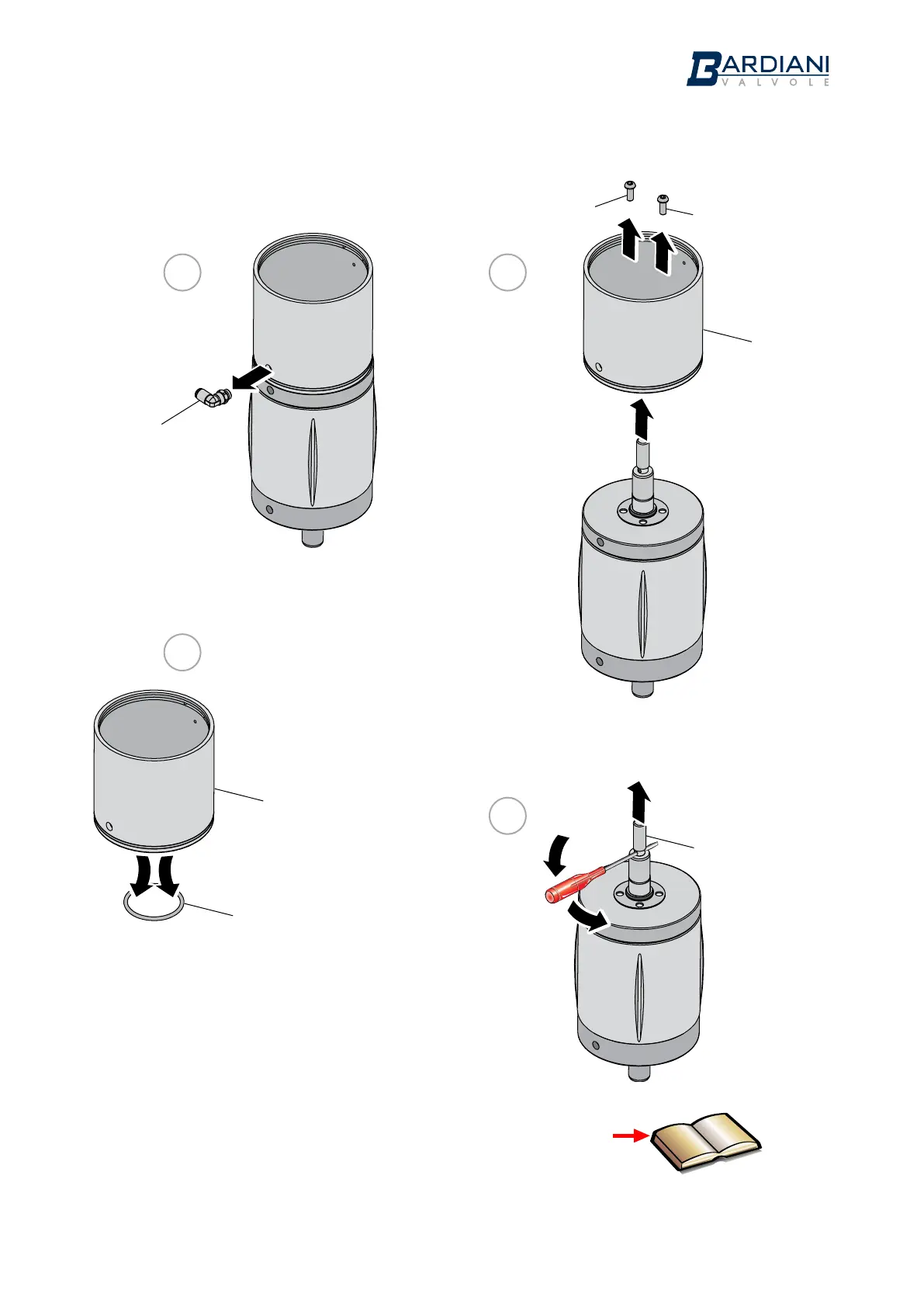 BARDIANI
VALVOLE