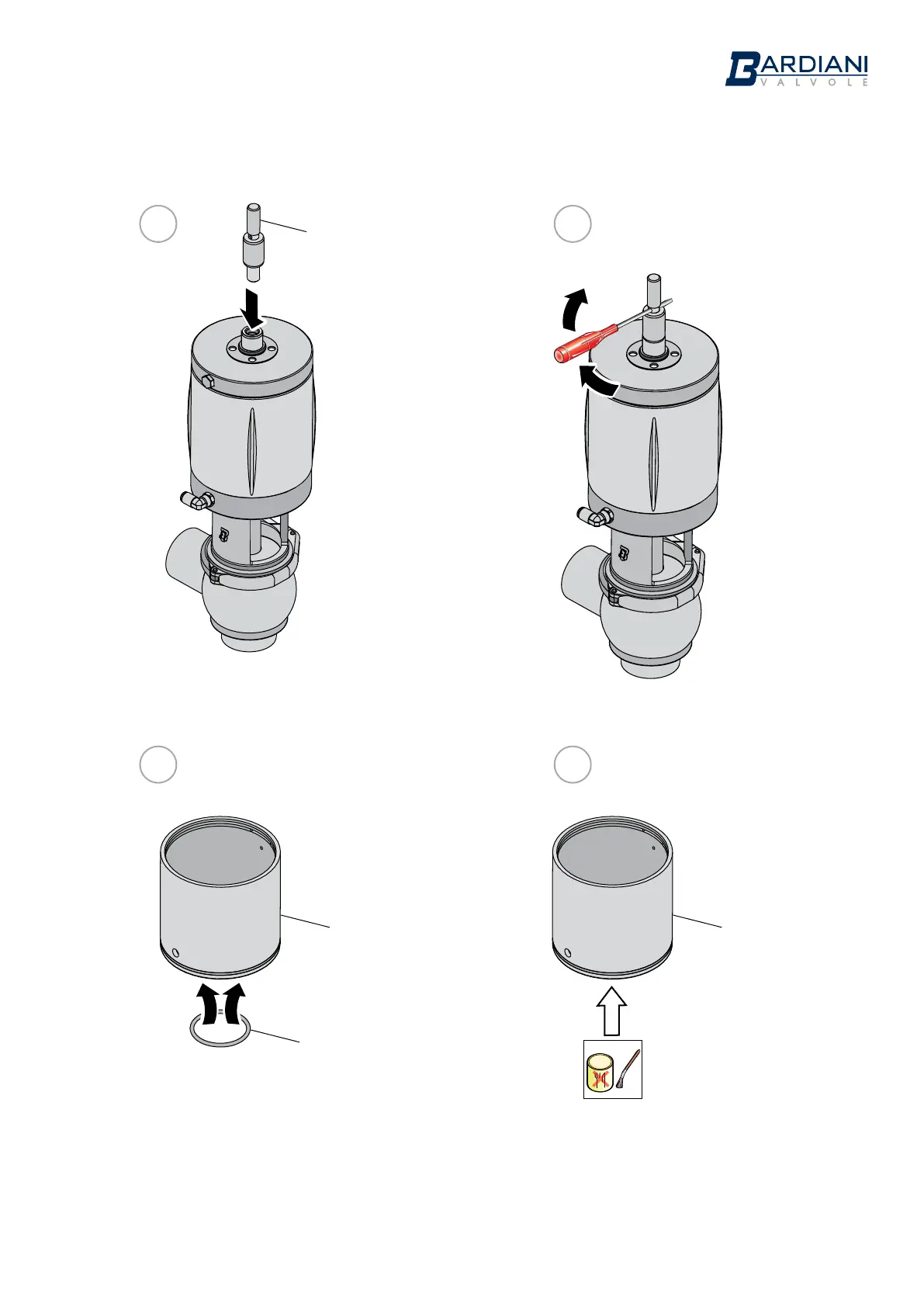 BARDIANI
VALVOLE