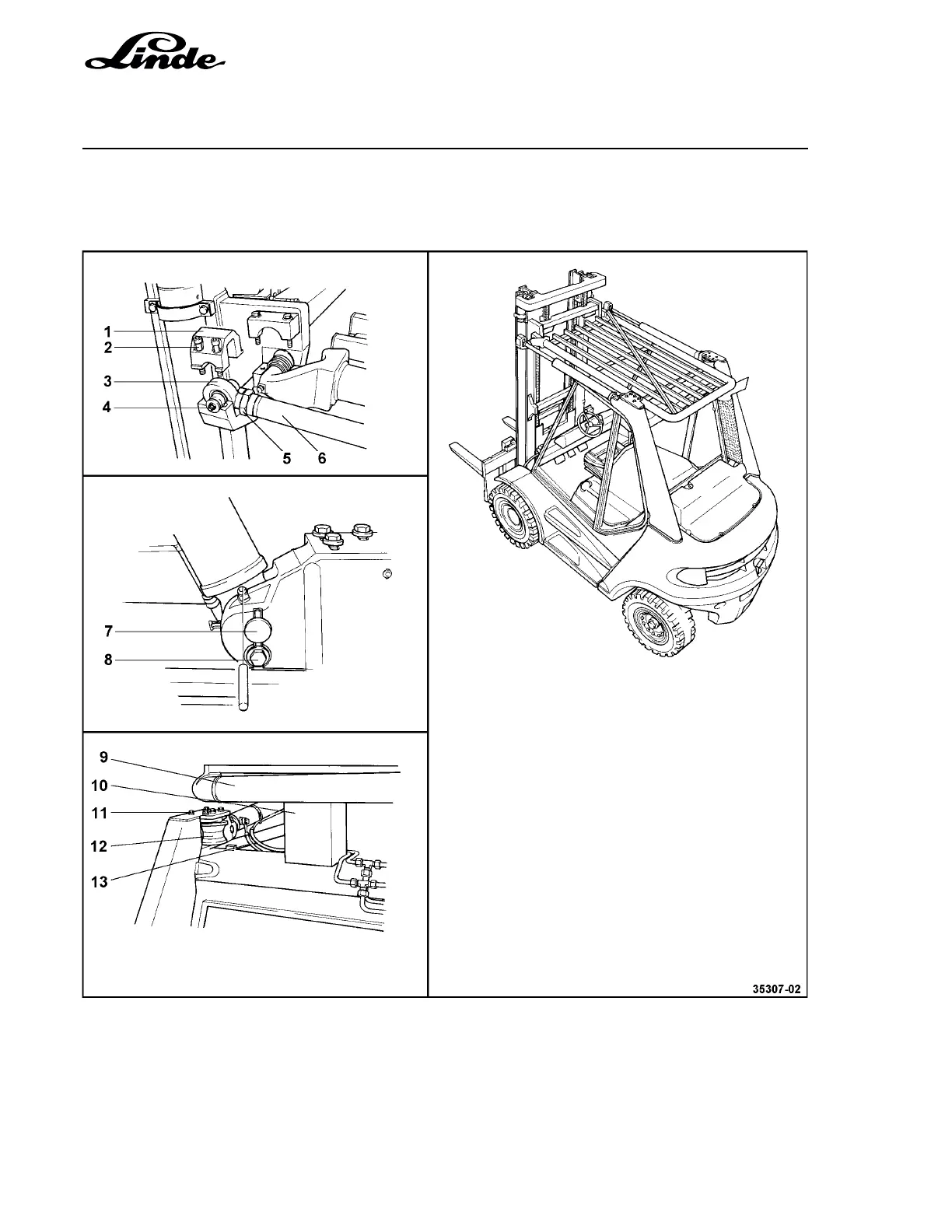 Linde

1
2
3
4
5 6

7
8

9
10
11
12
13

35307-02