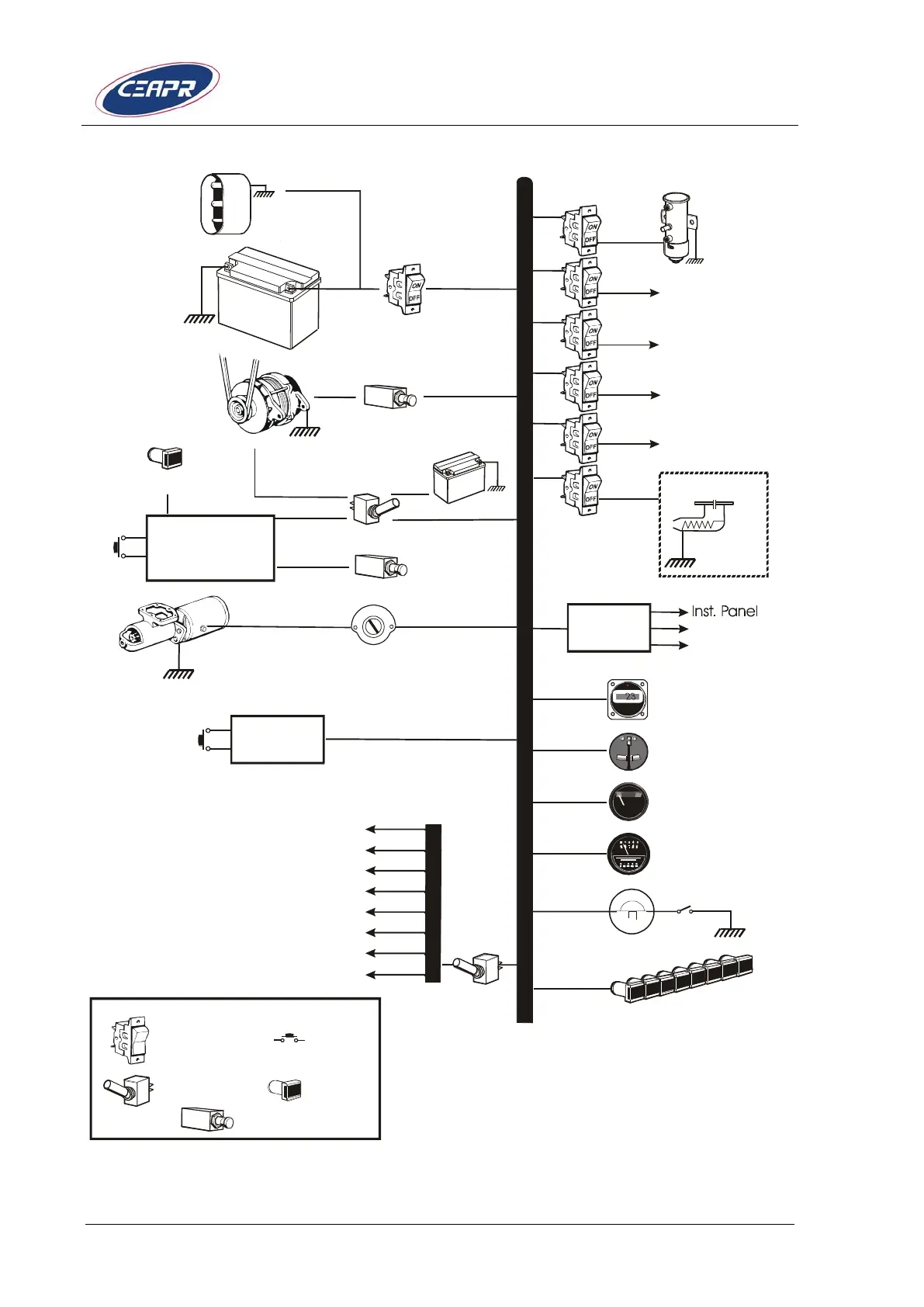 CEAPR

ON
OFF

ON
OFF

ON
OFF

ON
OFF

ON
OFF

ON
OFF

ON
OFF

Inst. Panel

23