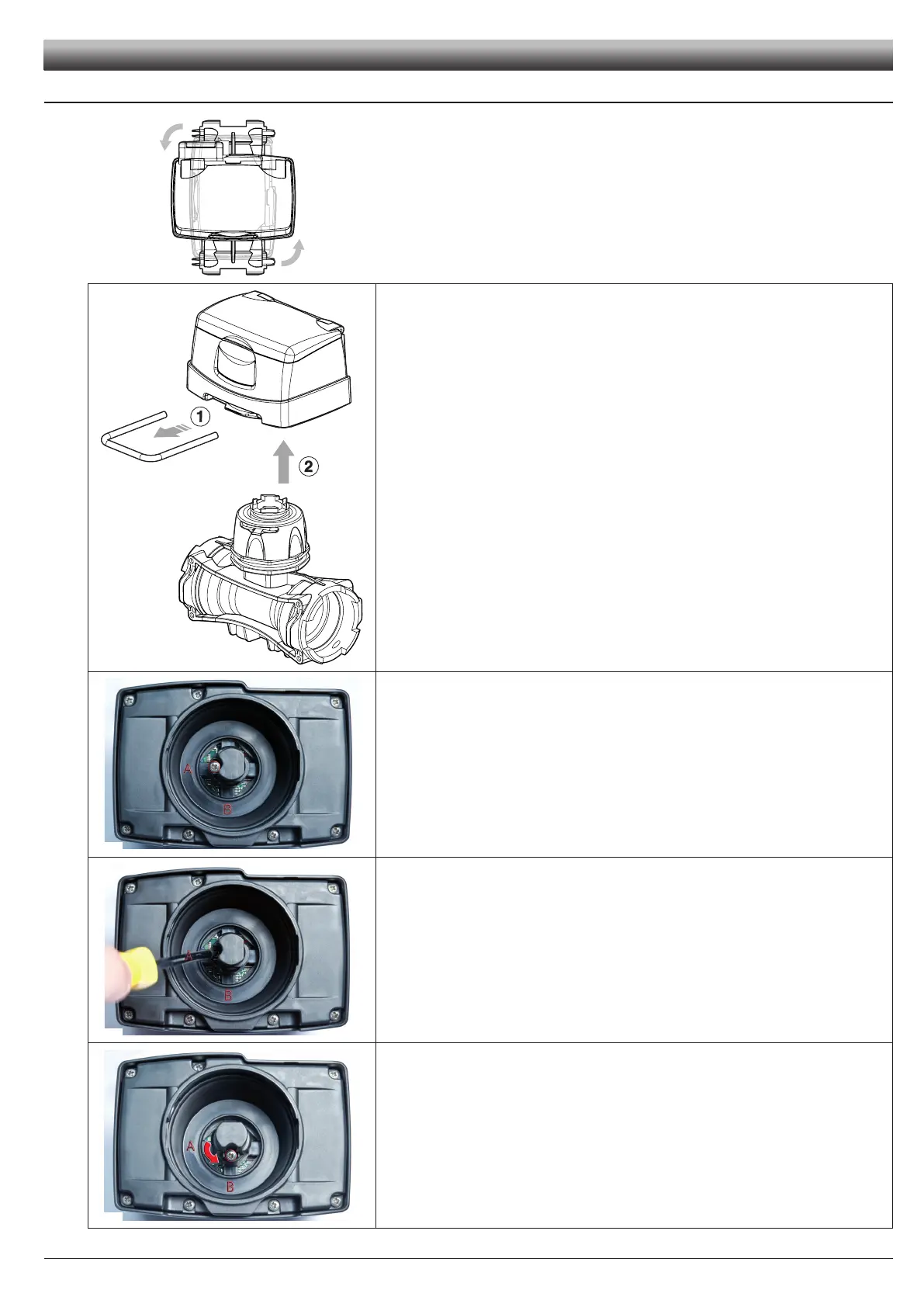 1

2

A

B

A

B

A

B