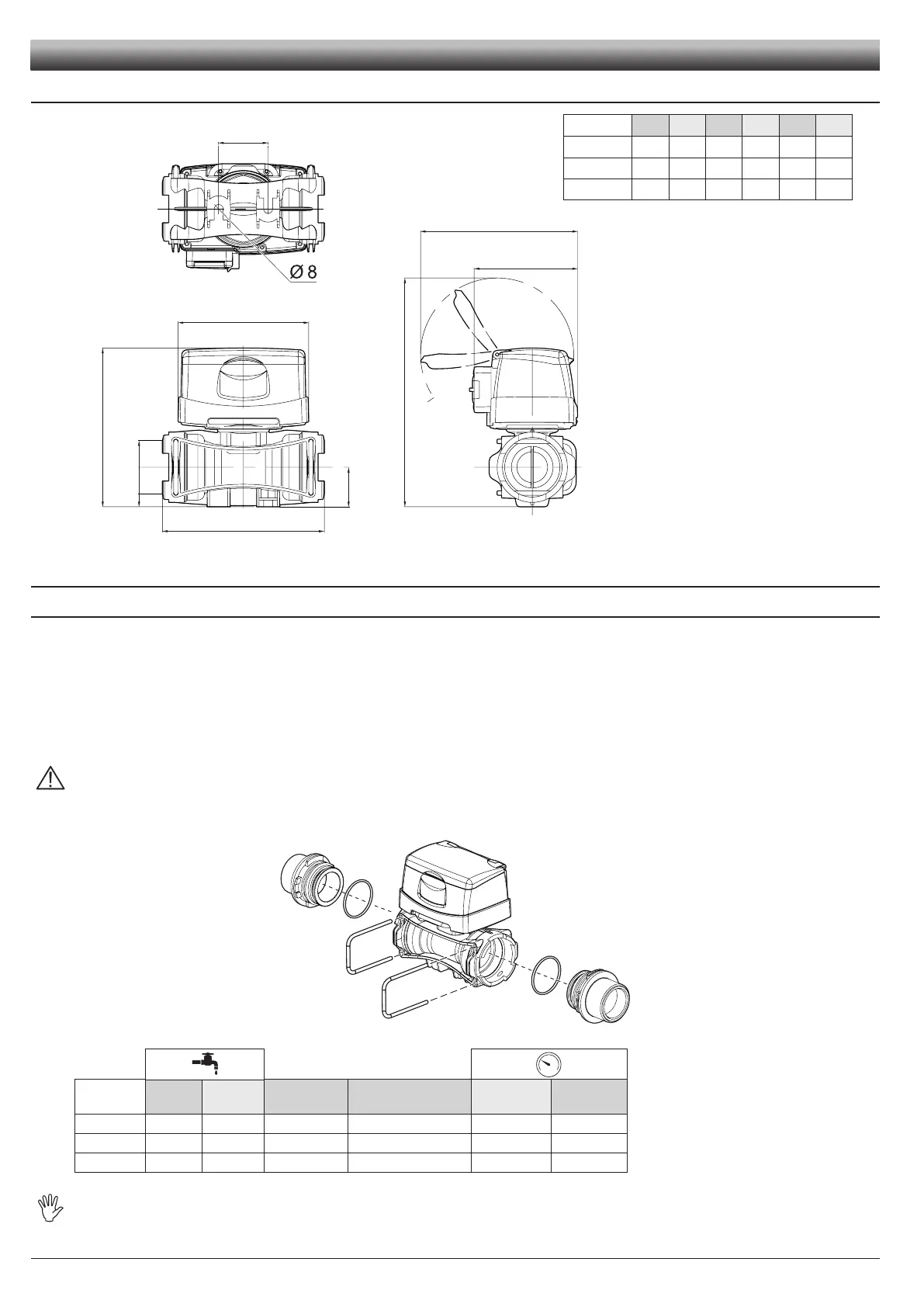 Ø 8