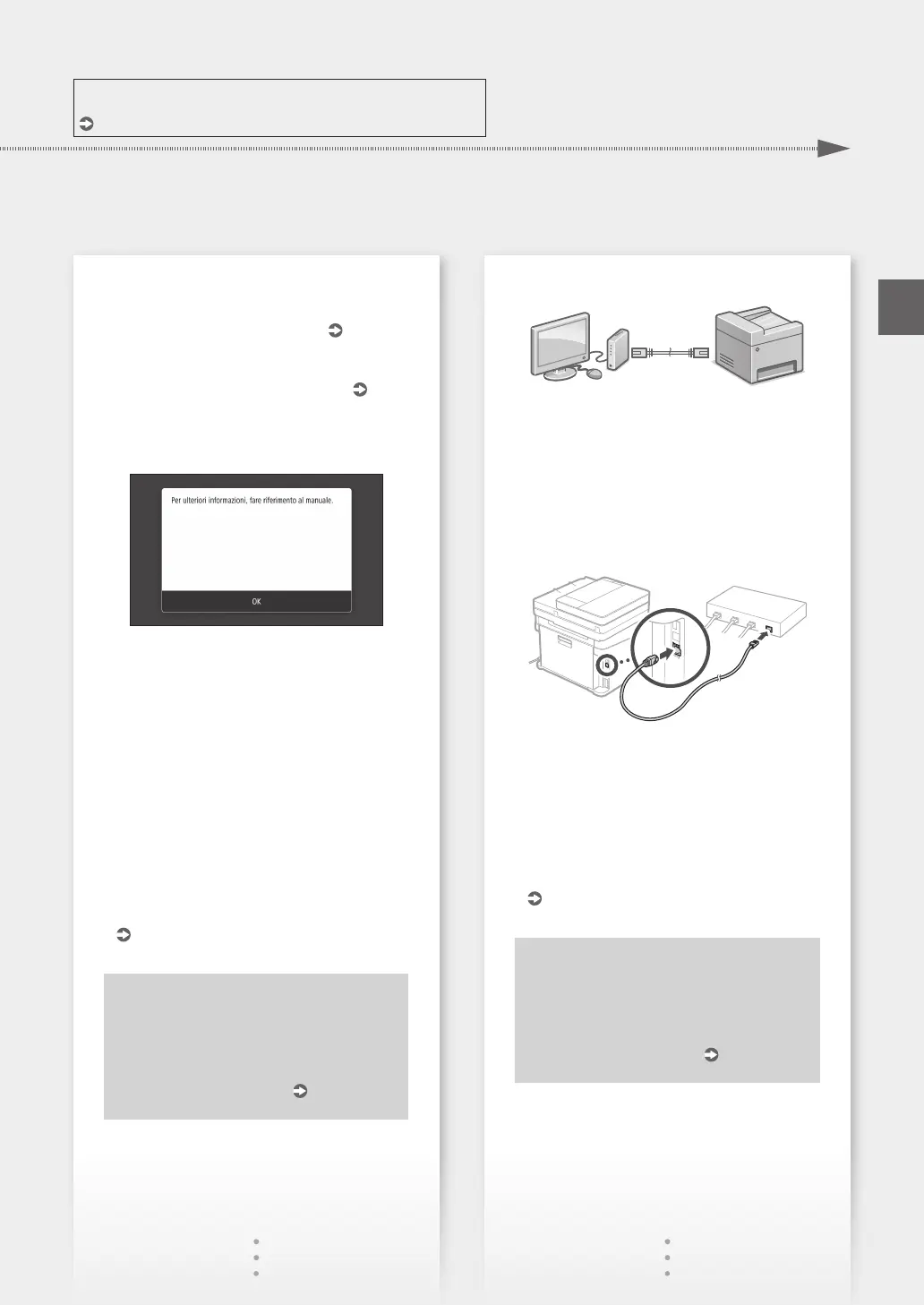 Per ulteriori informazioni, fare riferimento al manuale.

OK