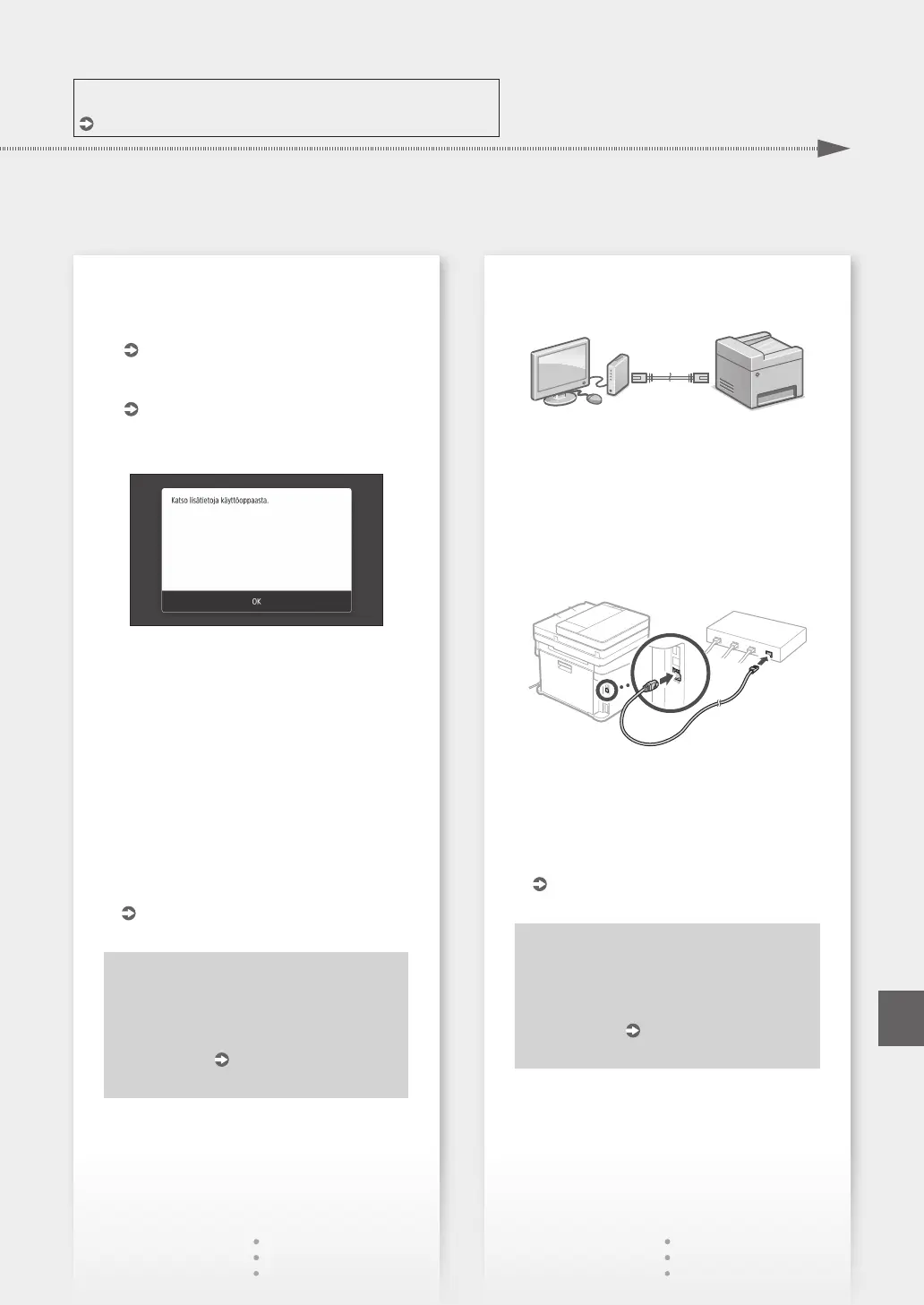 Katso lisätietoja käyttöoppaasta.

OK