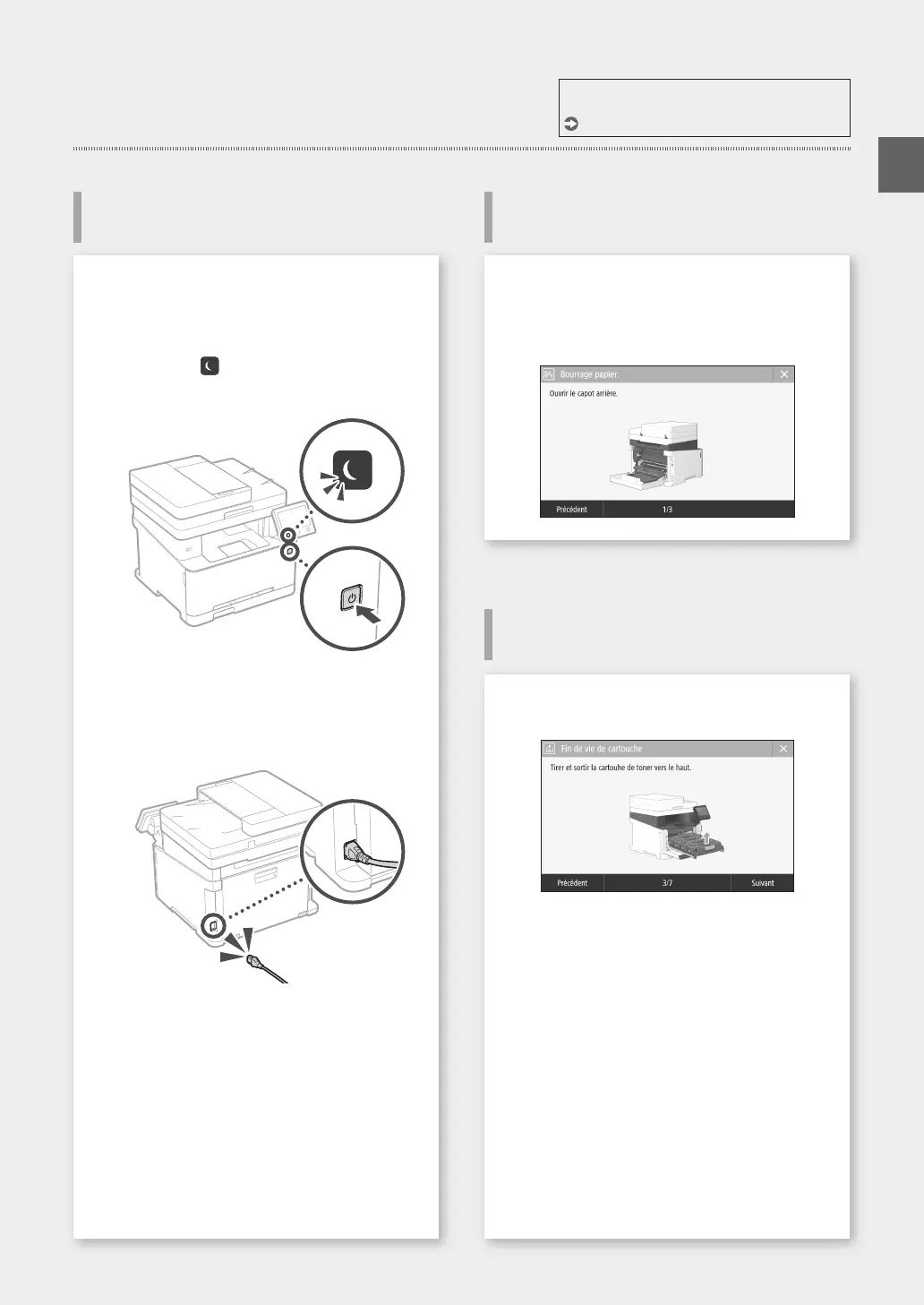 Bourrage papier.

Ouvrir le capot arrière.

Précédent

1/3

Fin de vie de cartouche

Tirer et sortir la cartouhe de toner vers le haut.

Précédent

3/7

Suivant