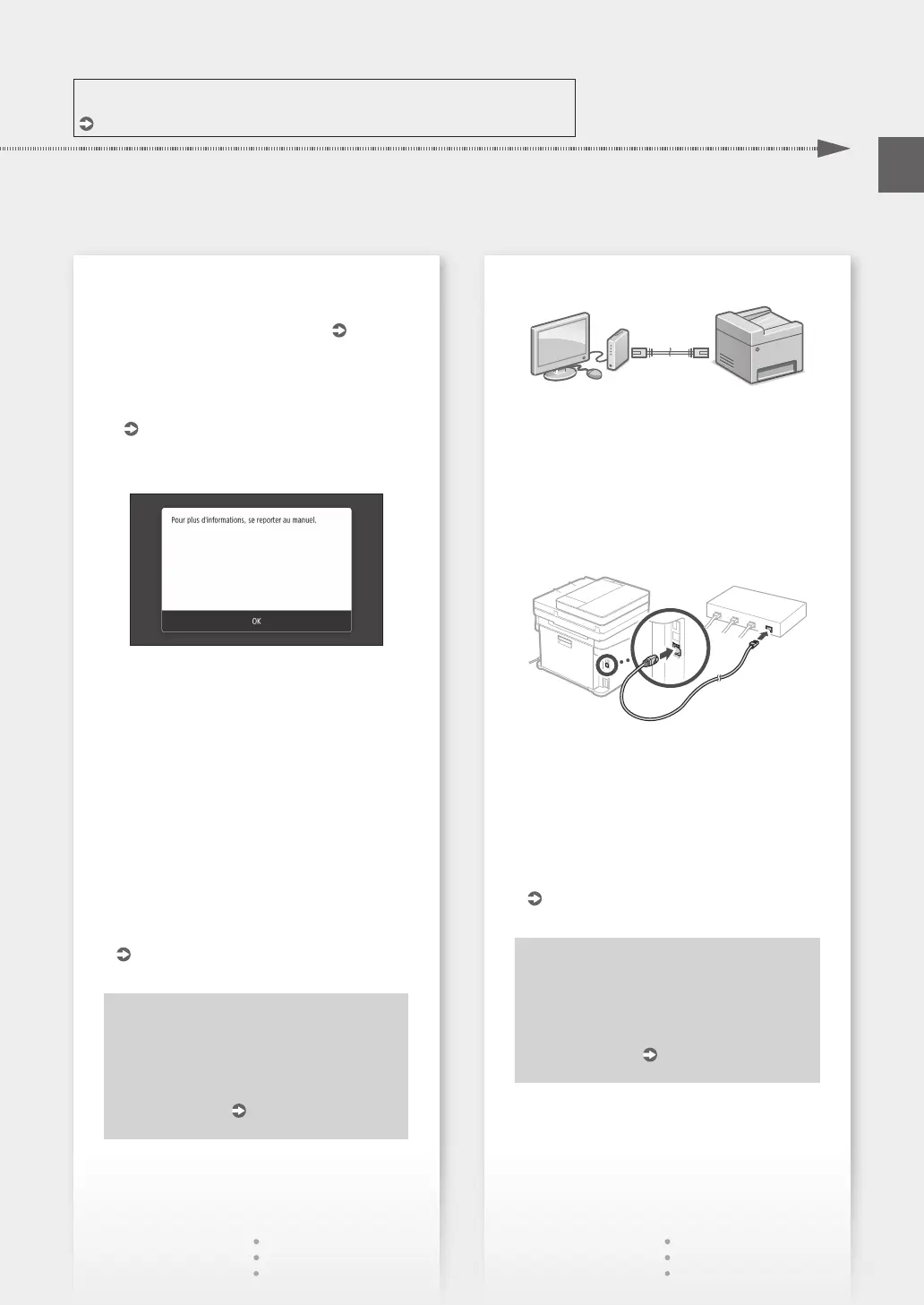 Pour plus d'informations, se reporter au manuel.

OK